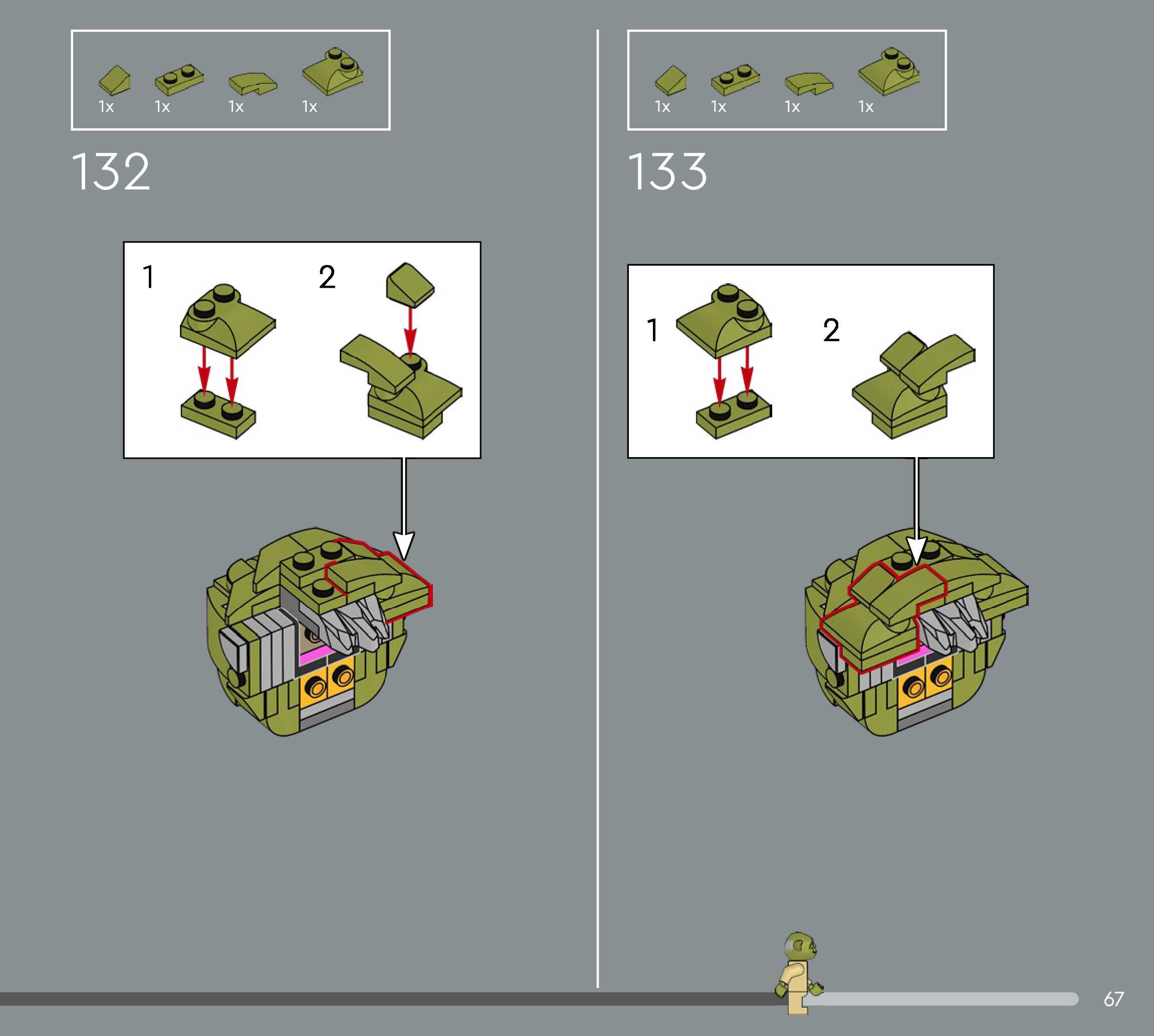 1x 1x 1x 1x

132

1

2

1x 1x 1x 1x

133

1

2

67