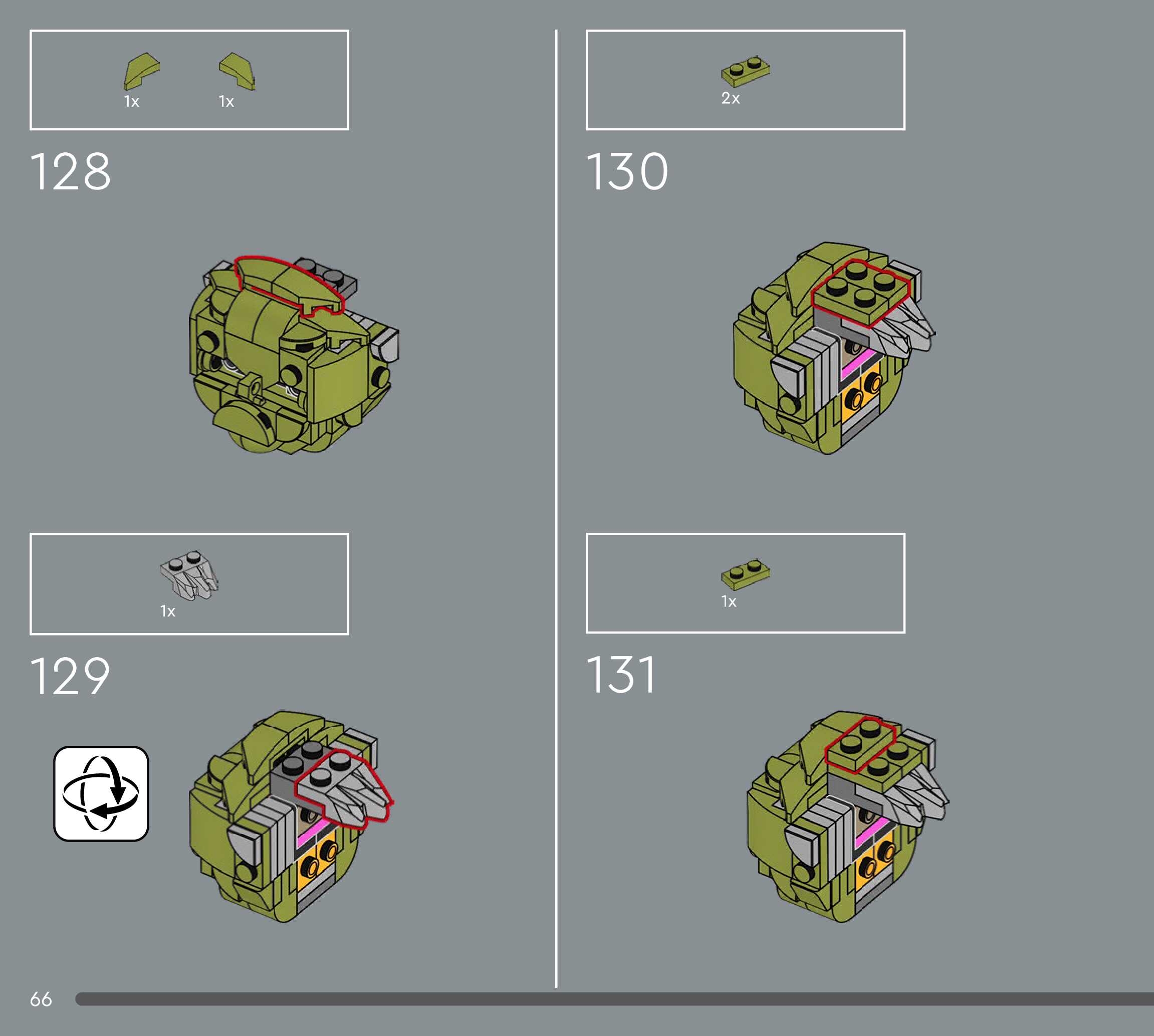 1x 1x

128

1x

129

2x

130

1x

131

66