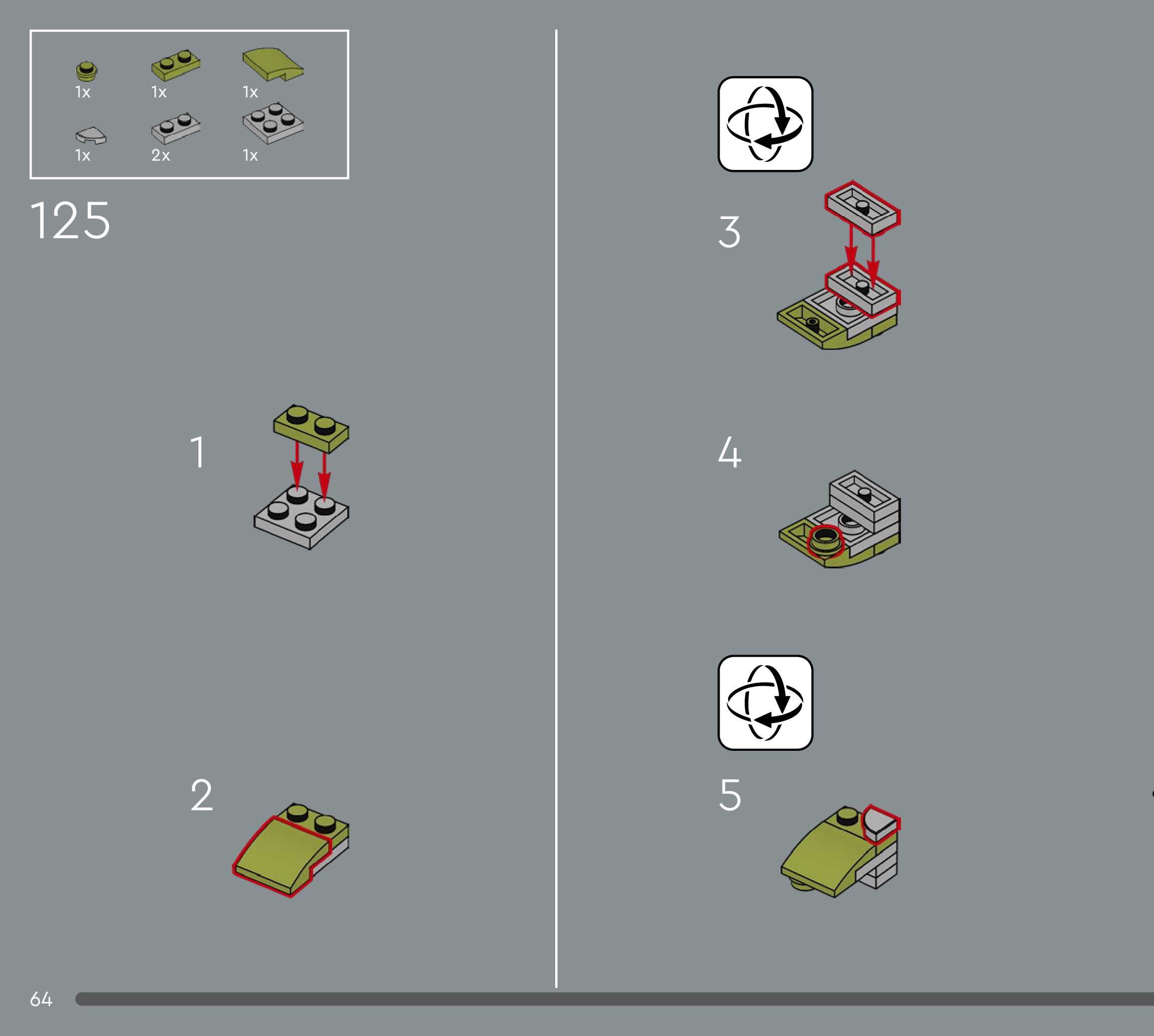 1x 1x 1x
1x 2x 1x

125

1

2

3

4

5

64