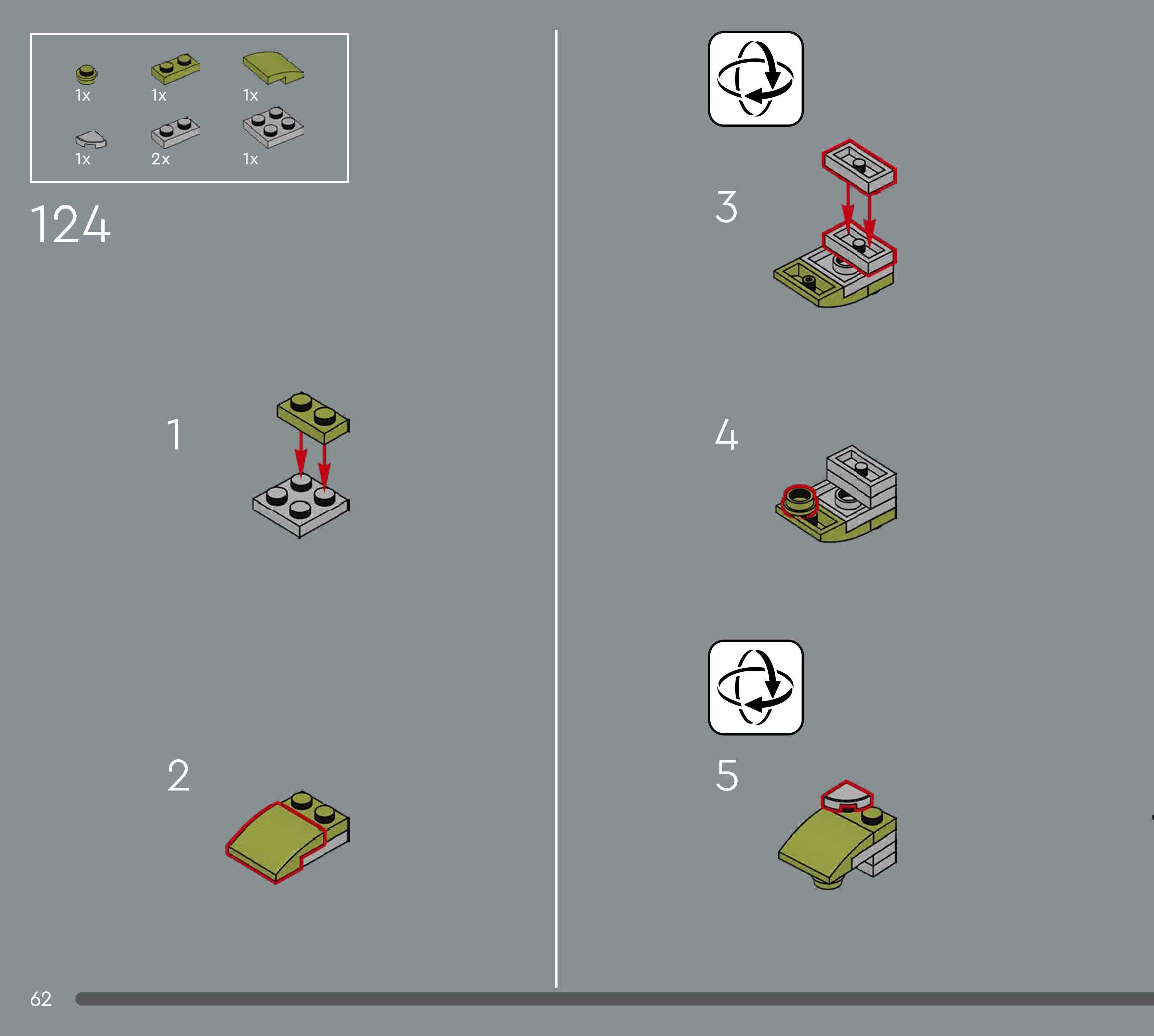 1x 1x 1x

1x 2x 1x

124

1

2

3

4

5

62