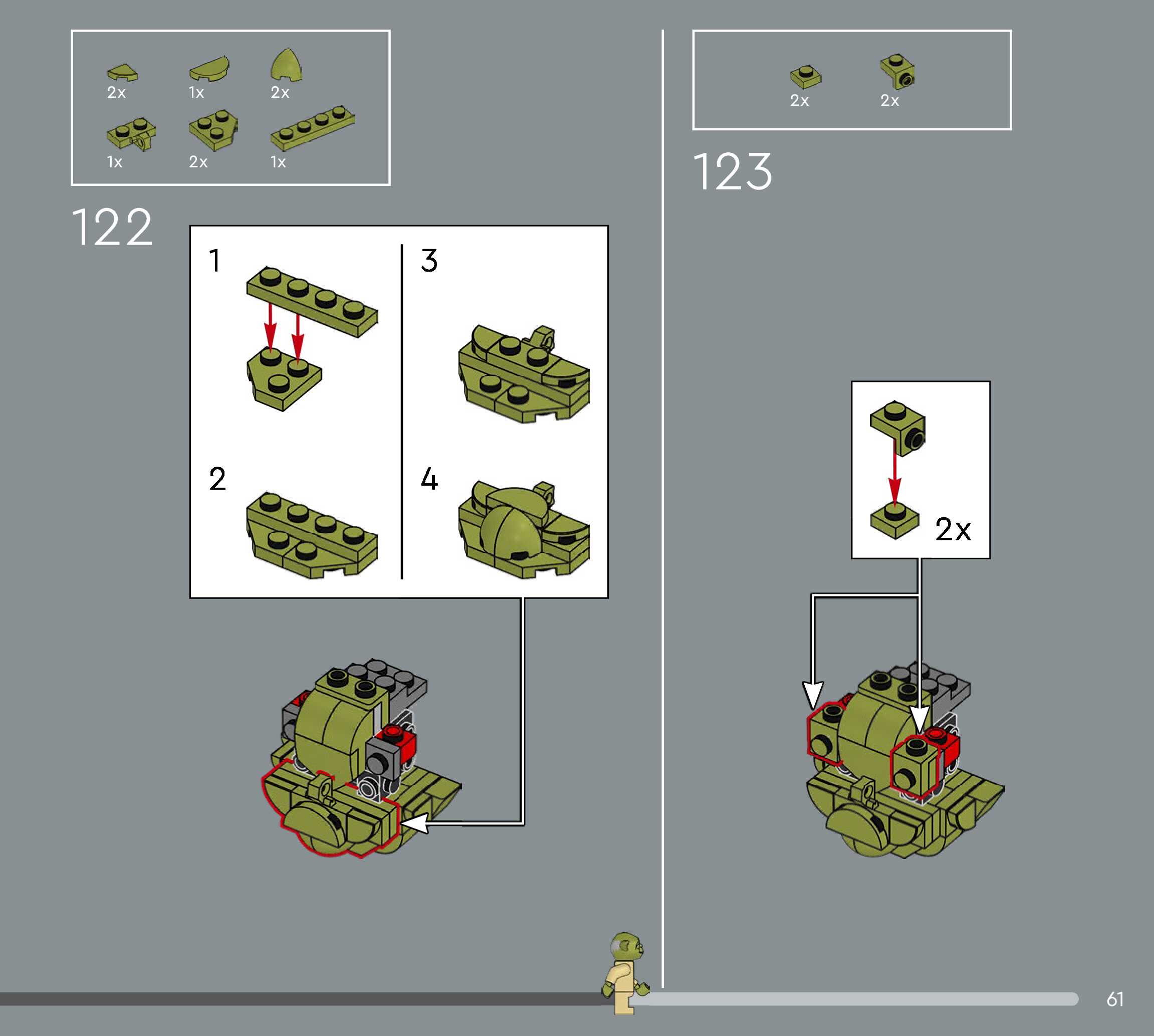 2x 1x 2x
1x 2x 1x

122

1

2

3

4

2x 2x

123

2x

61