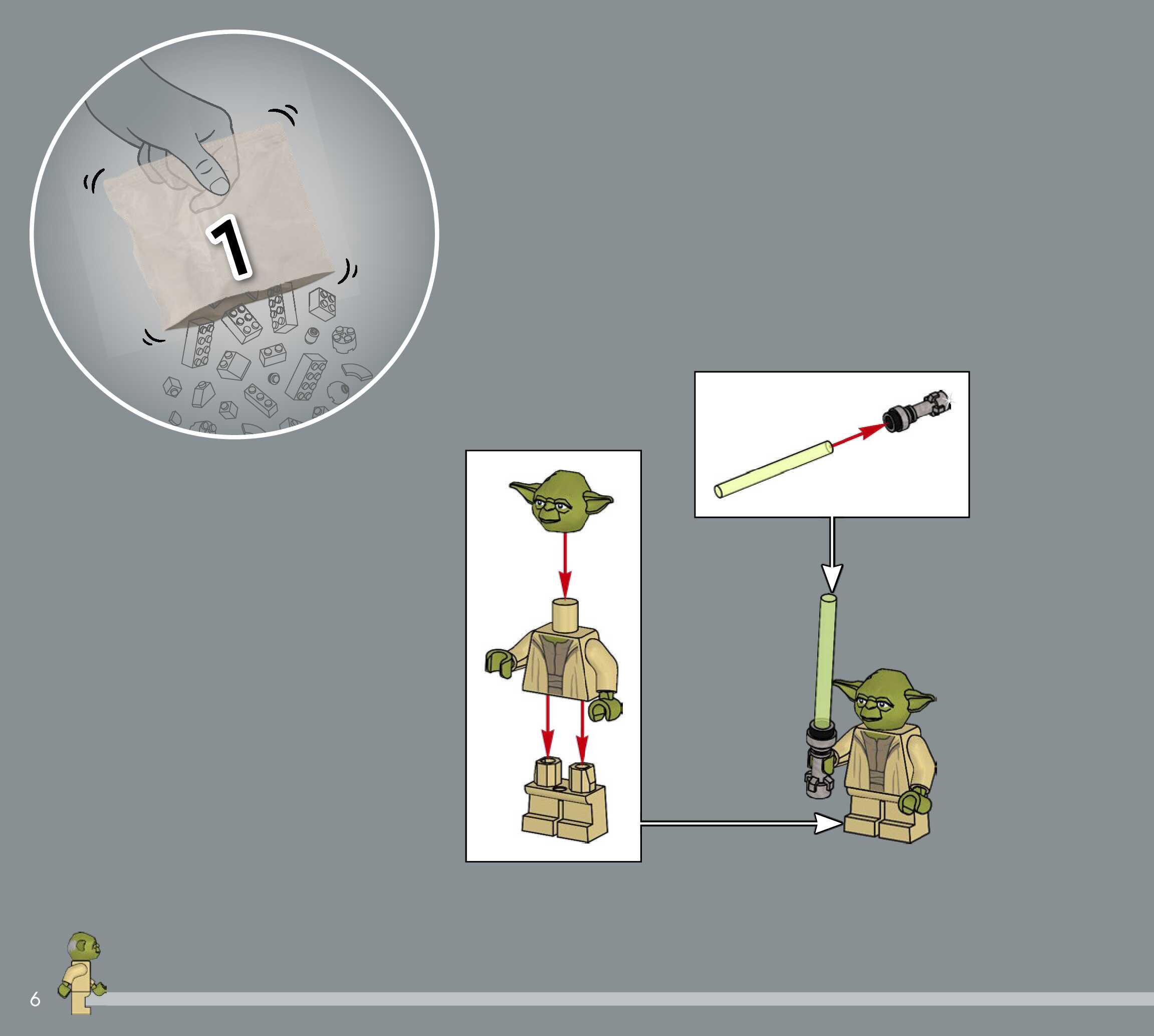 1

6