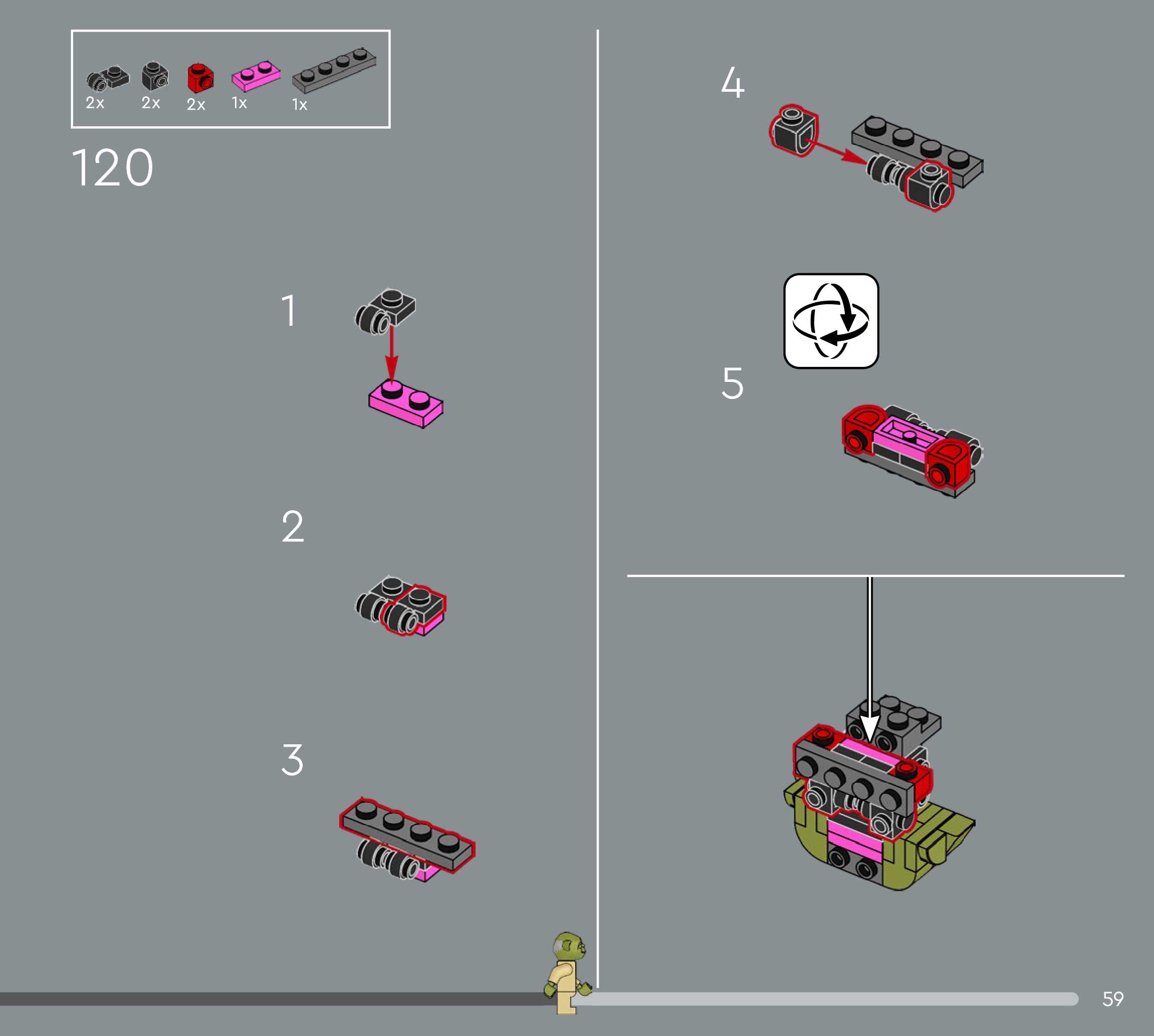 2x 2x 2x 1x 1x

120

1

2

3

4

5

59