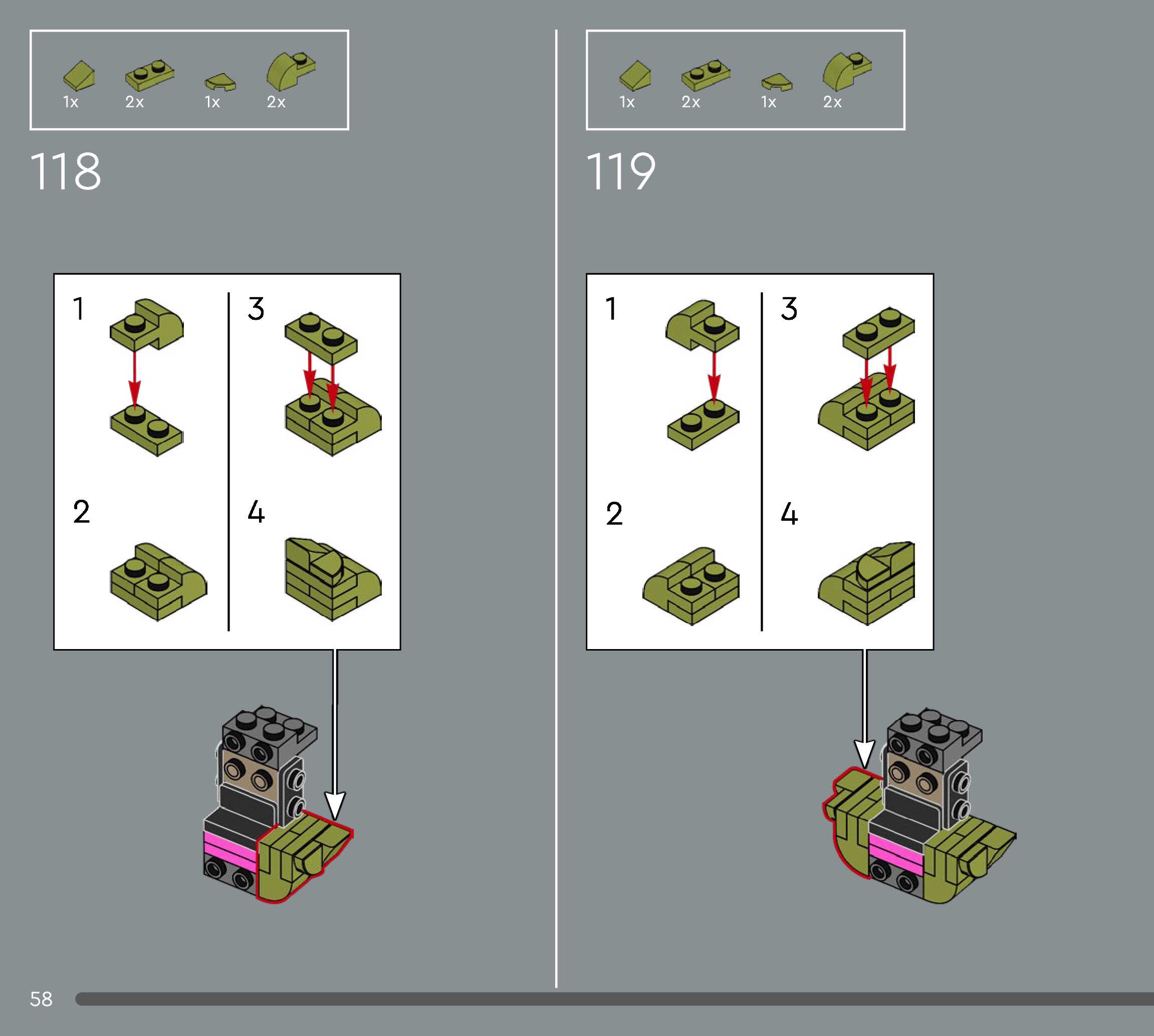 1x 2x 1x 2x

118

1

2

3

4

1x 2x 1x 2x

119

1

2

3

4

58