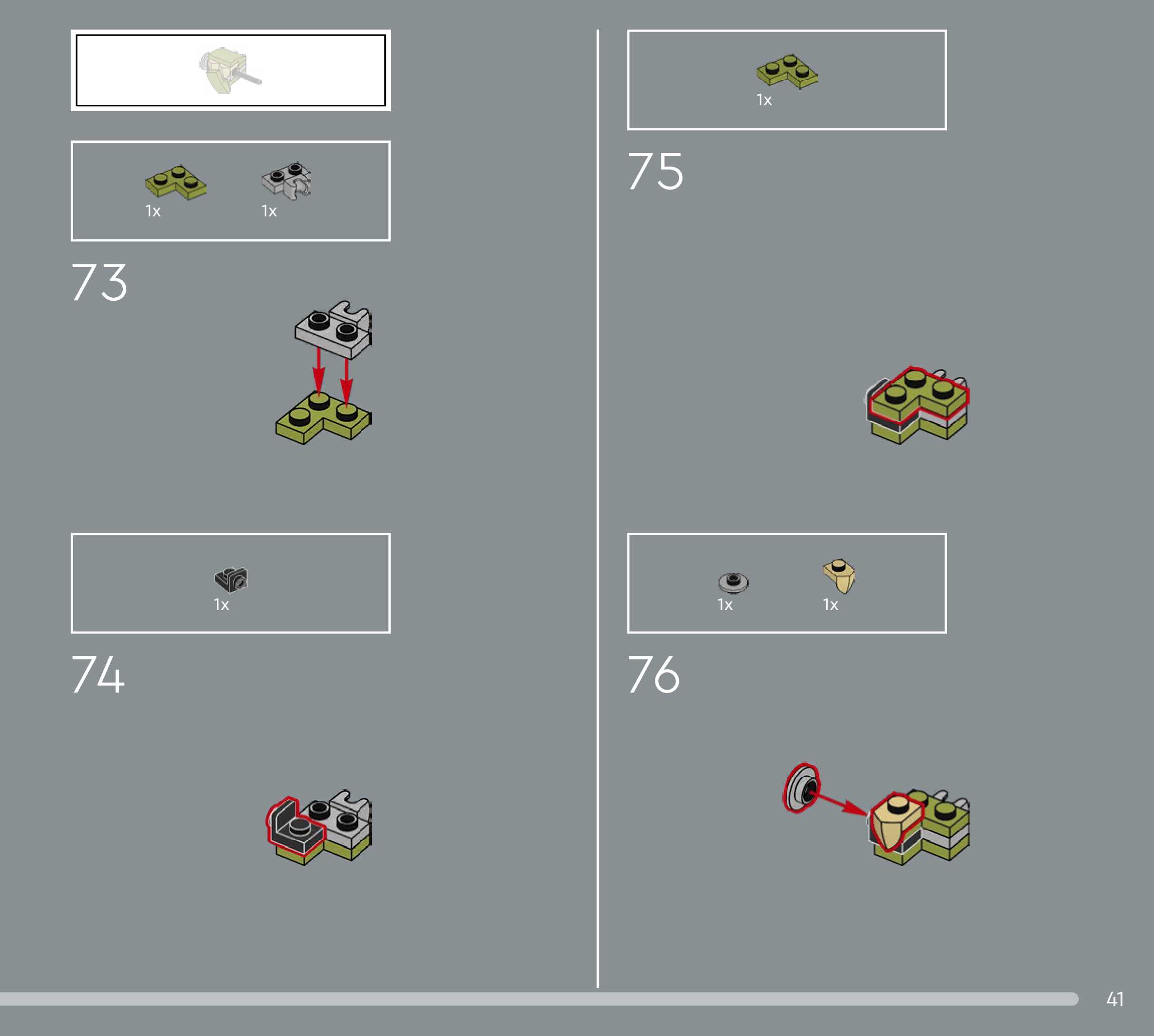 1x

1x

73

1x

74

1x

75

1x

1x

76

41