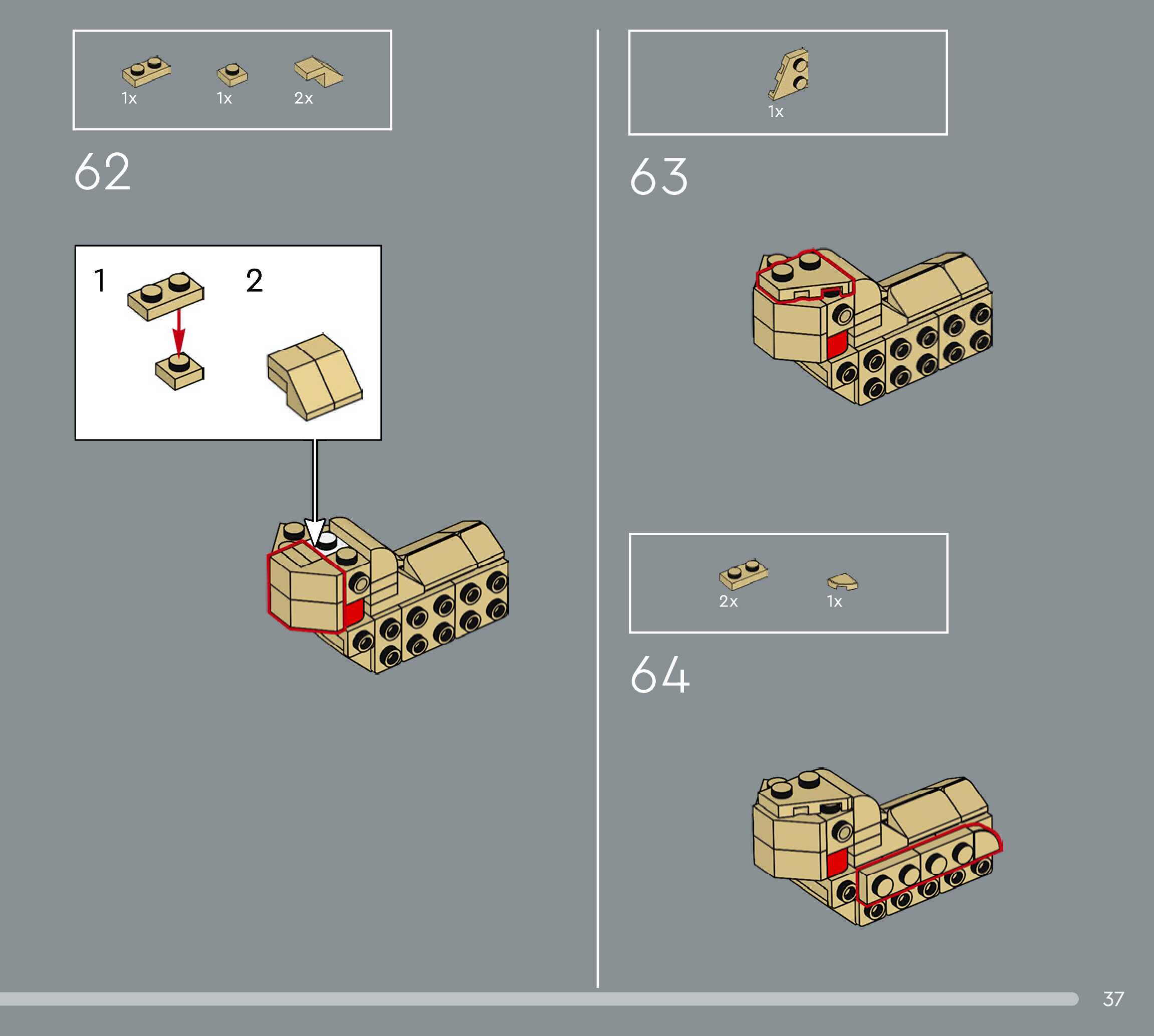 1x 1x 2x

62

1 2

1x

63

2x 1x

64

37