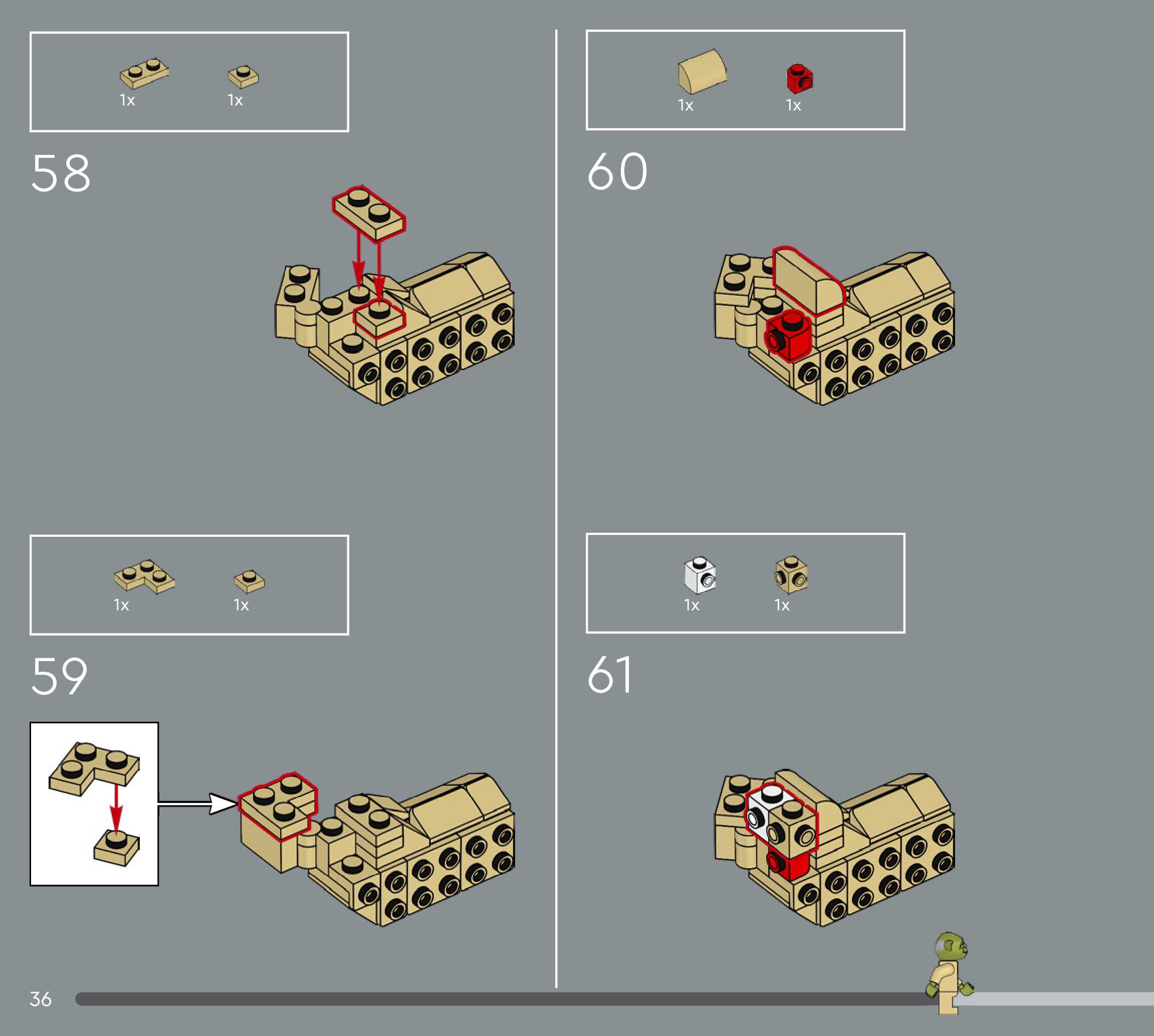 1x 1x

58

1x 1x

59

1x 1x

60

1x 1x

61

36