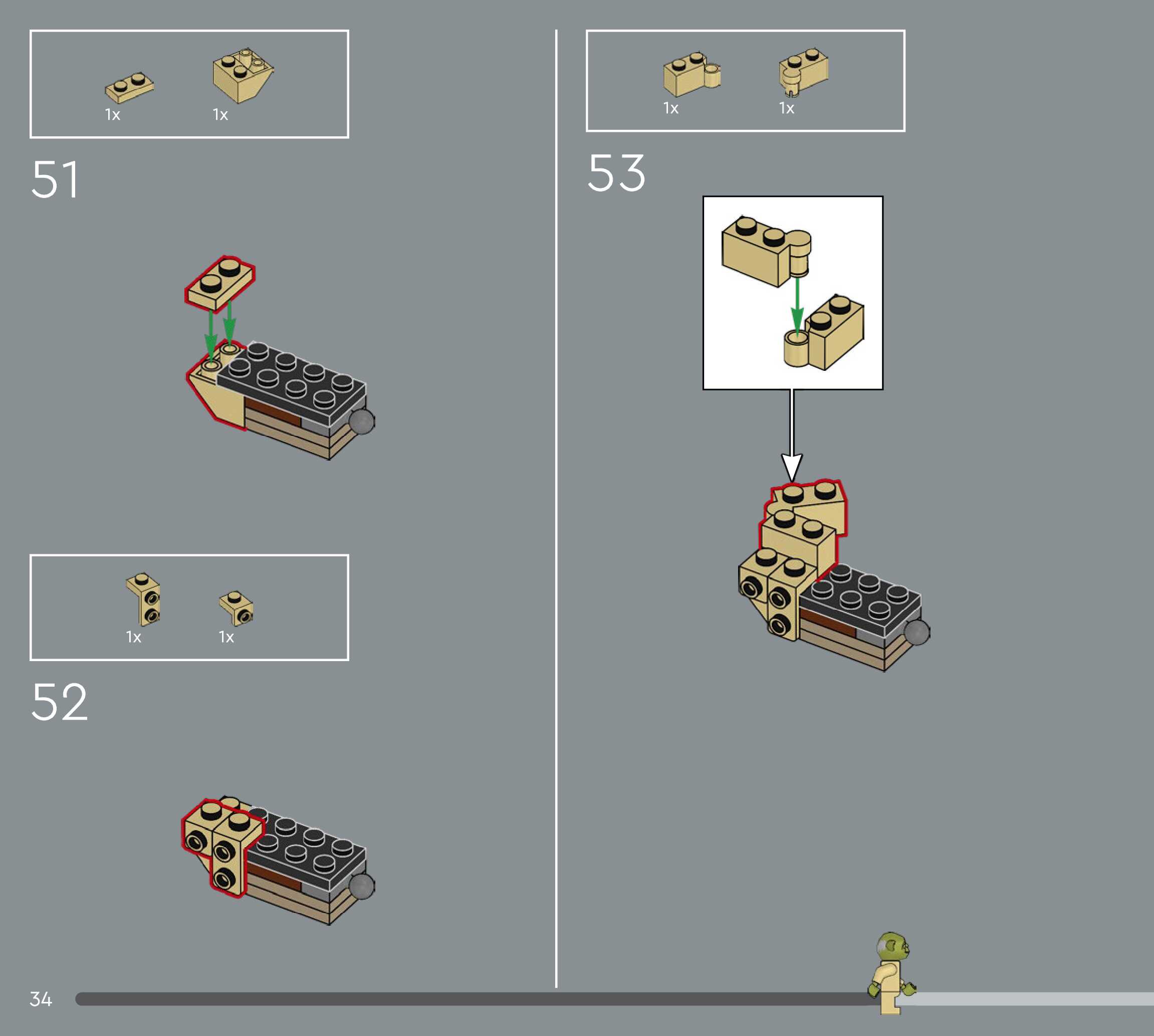 1x 1x

51

1x 1x

52

1x 1x

53

34