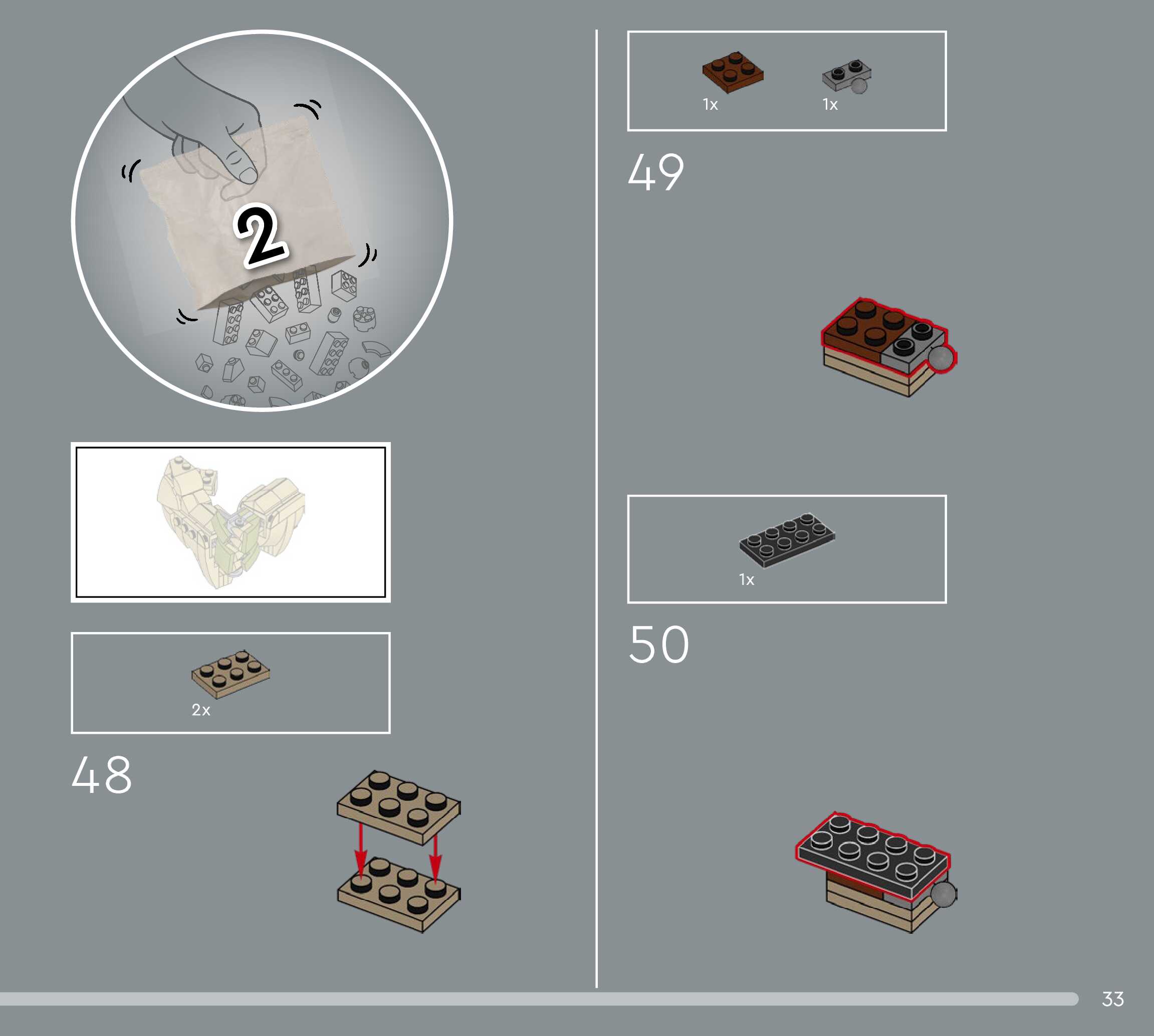 2

2x

48

1x

1x

49

1x

50

33