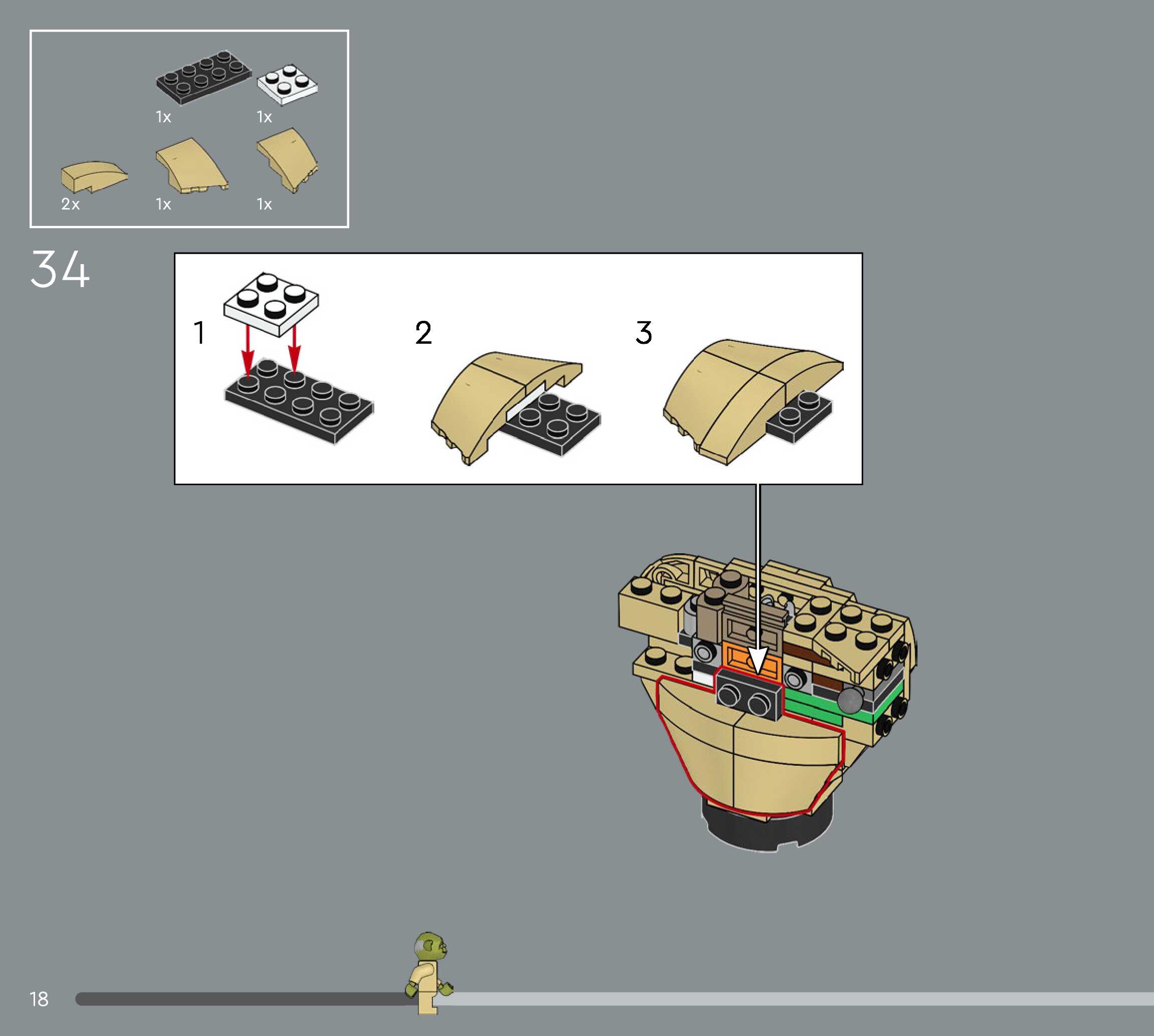 1x
1x
2x
1x
1x

34

1
2
3

18