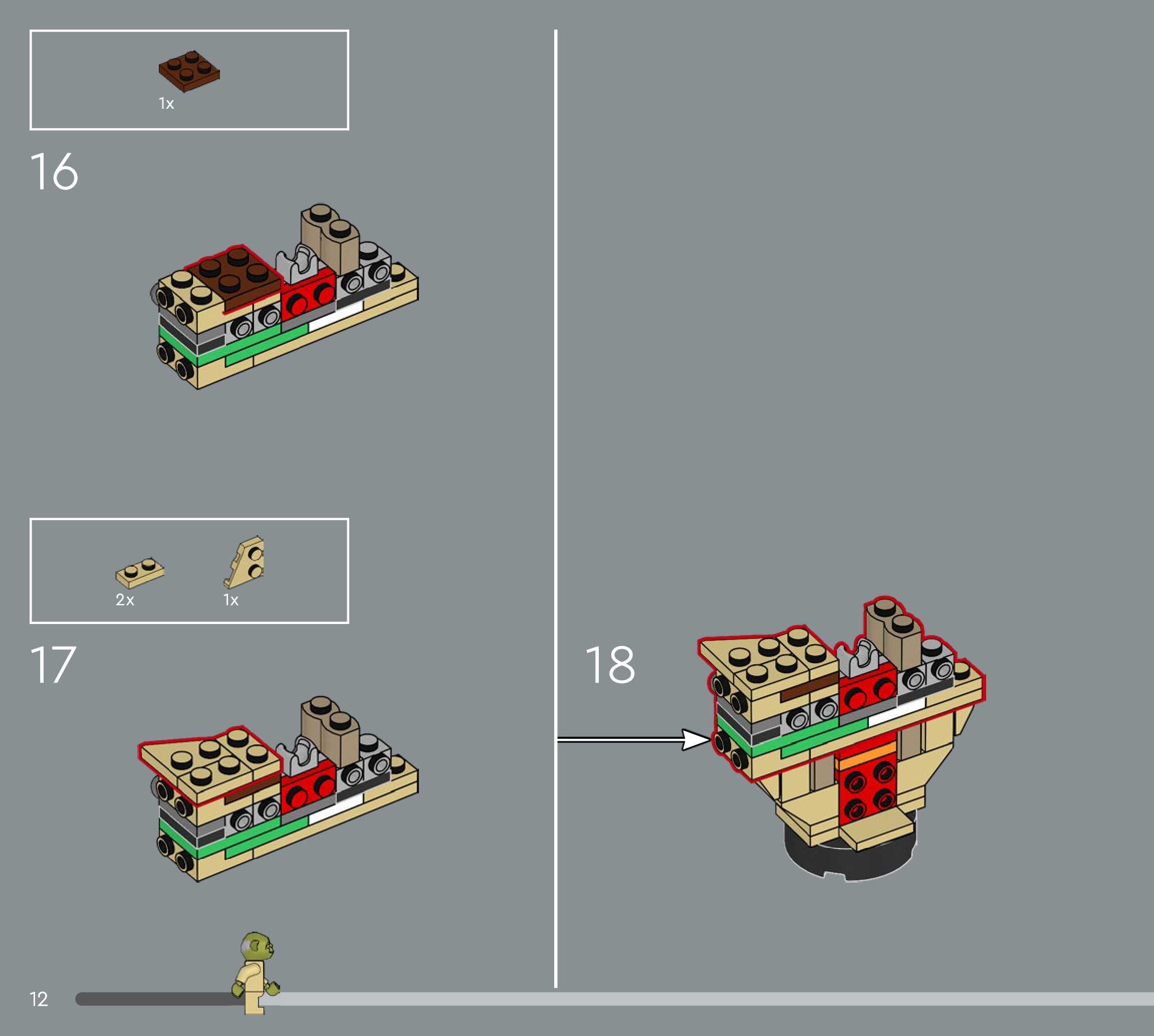 1x

16

2x

1x

17

18

12