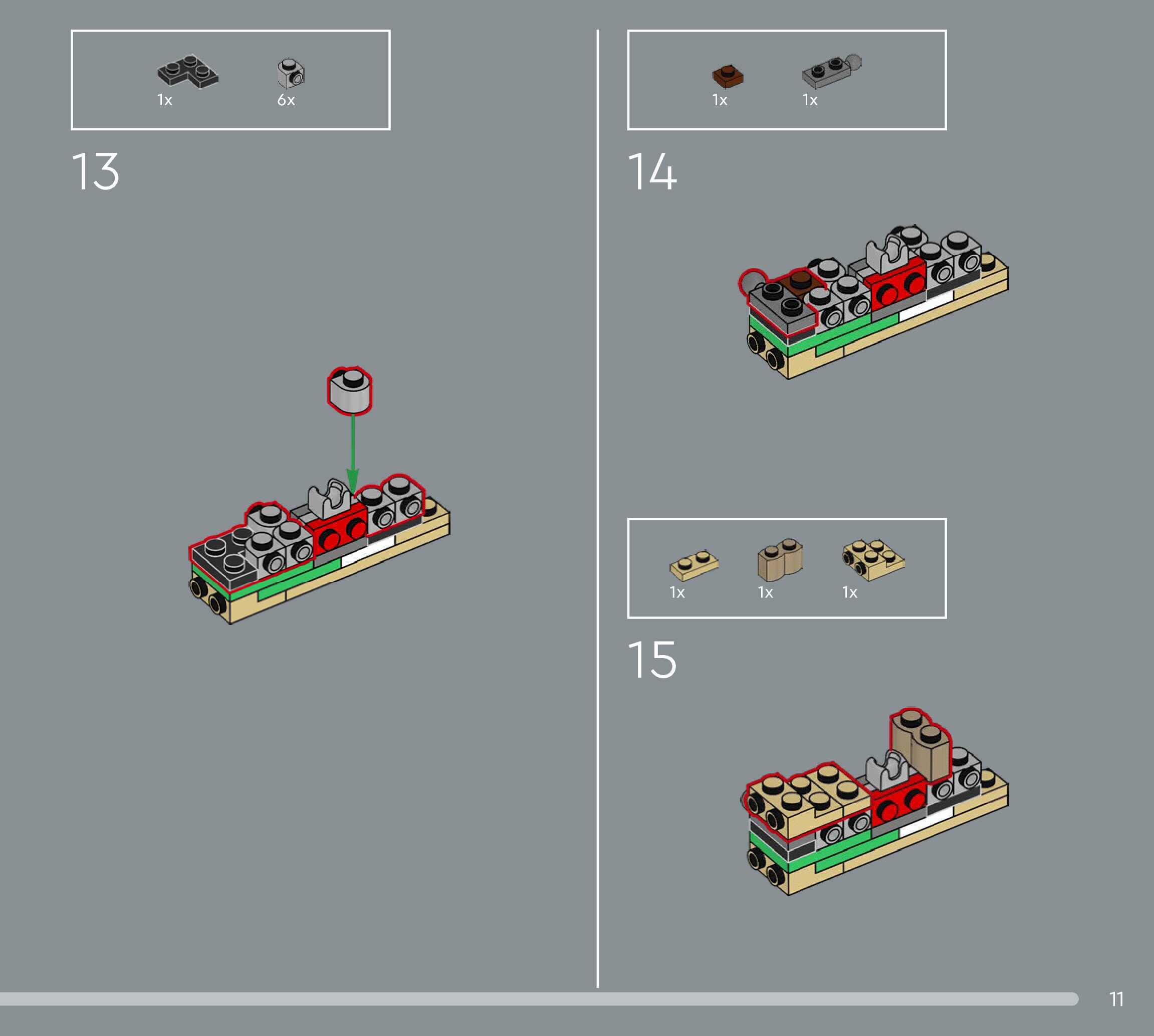 1x 6x

13

1x 1x

14

1x 1x 1x

15

11