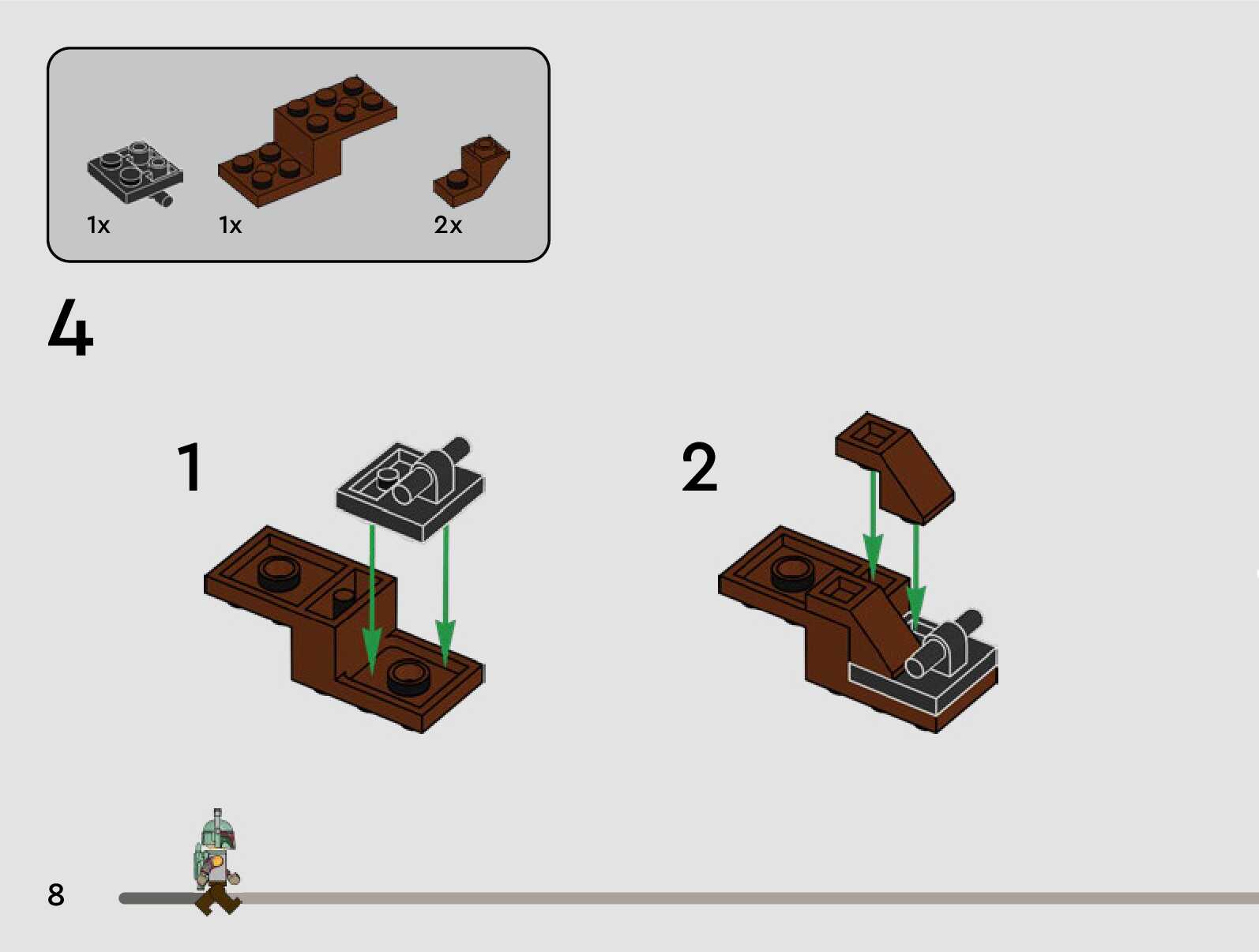 1x 1x 2x

4

1

2

8