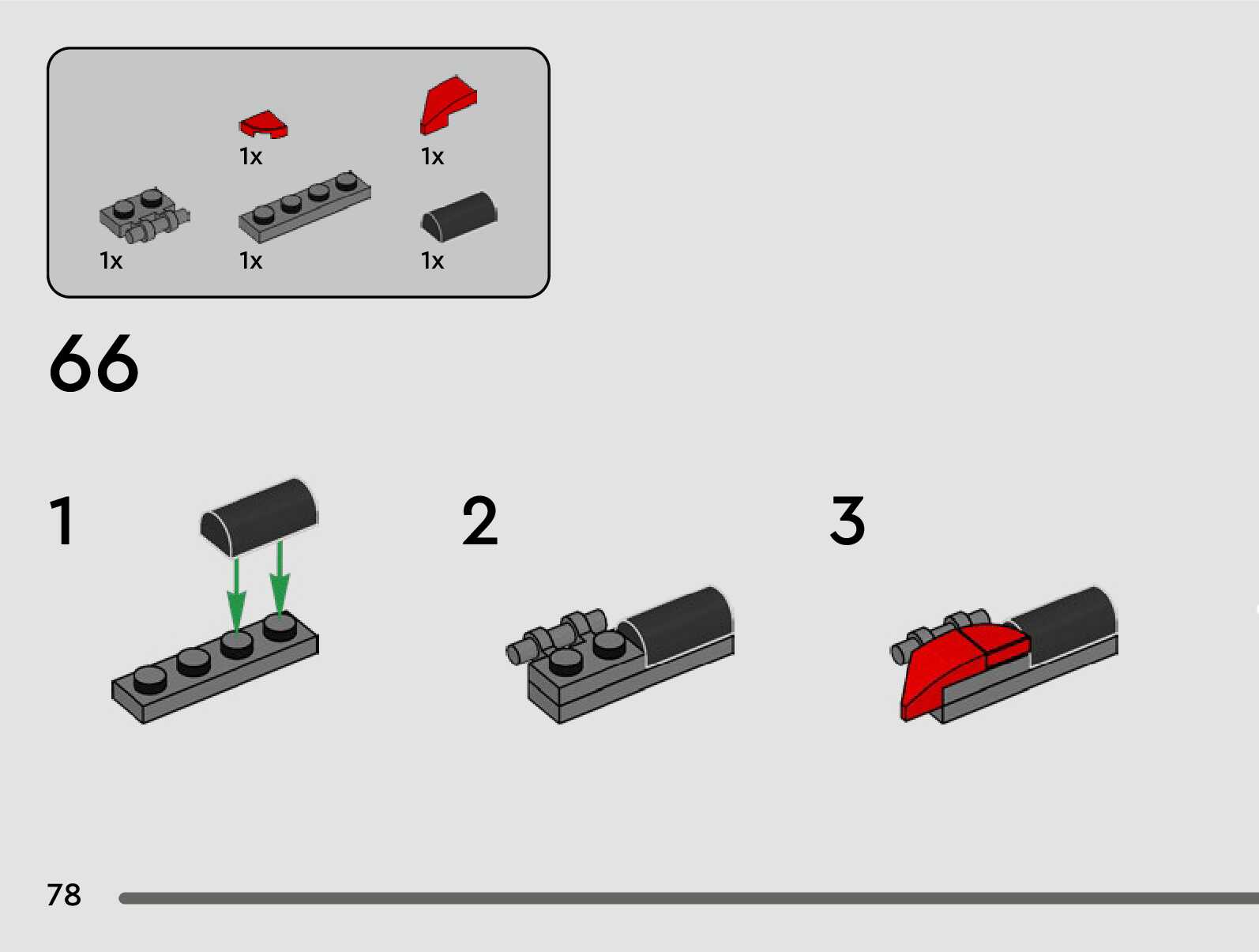 1x
1x
1x
1x
1x

66

1

2

3

78