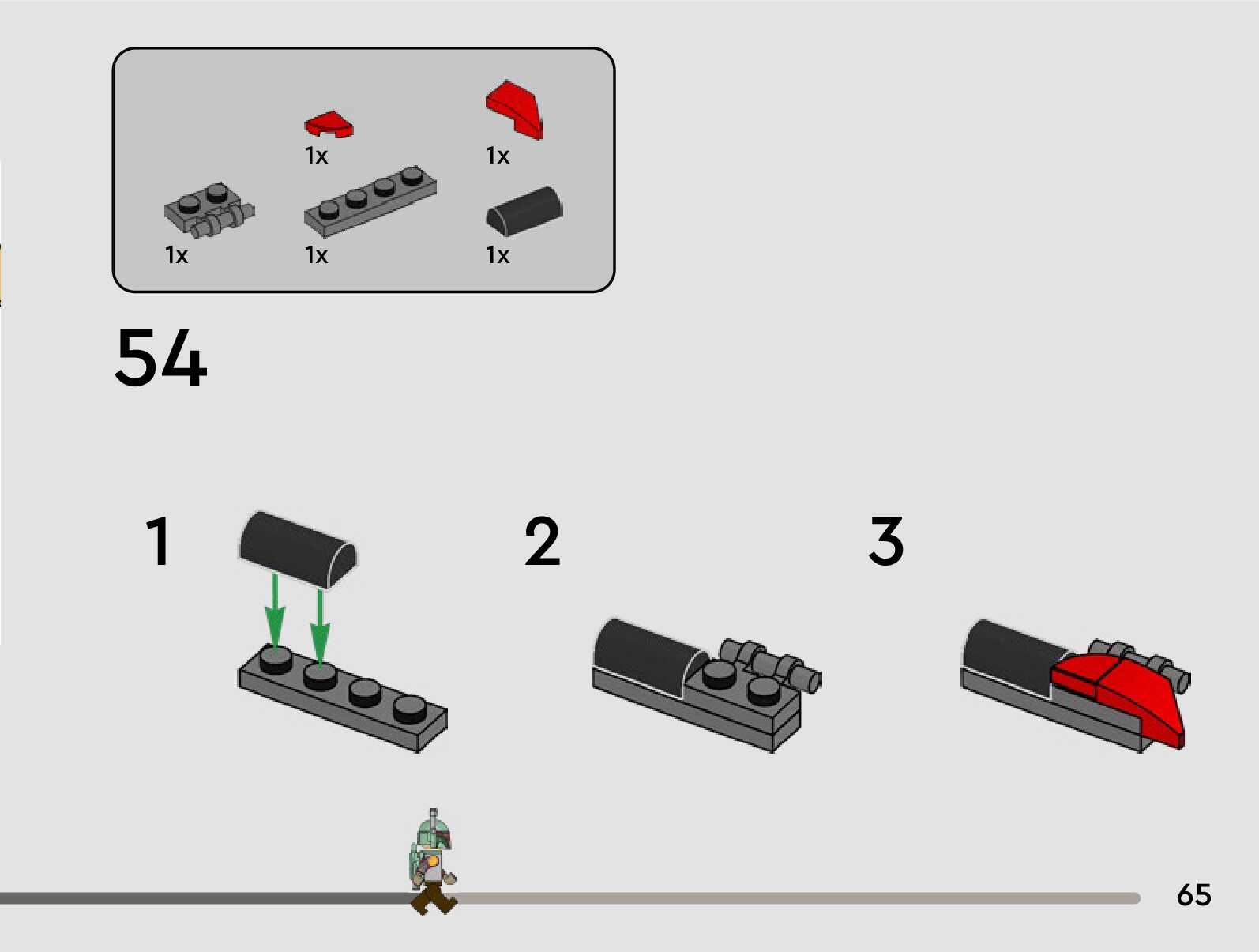 1x
1x
1x
1x
1x

54

1
2
3

65