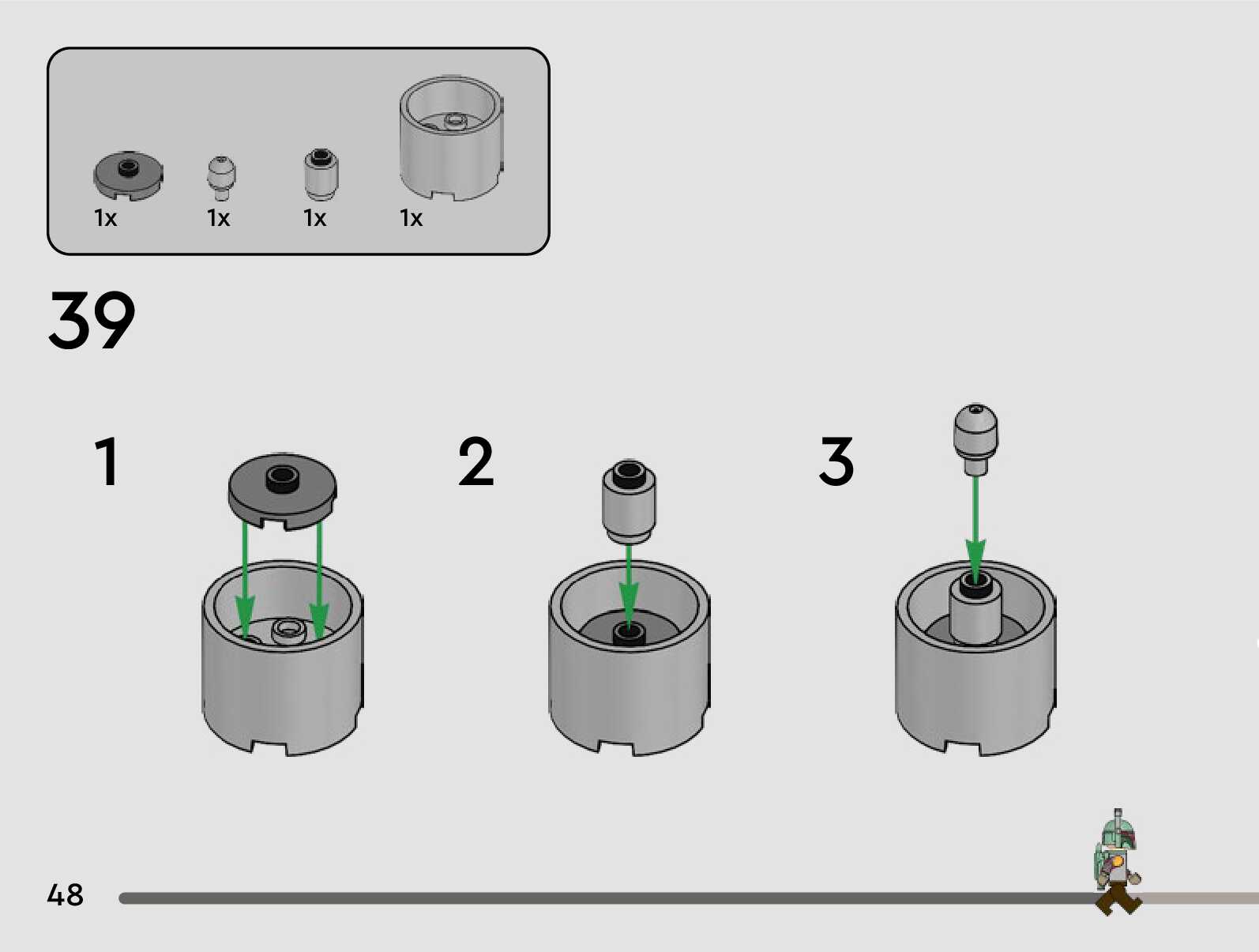 1x 1x 1x 1x

39

1

2

3

48