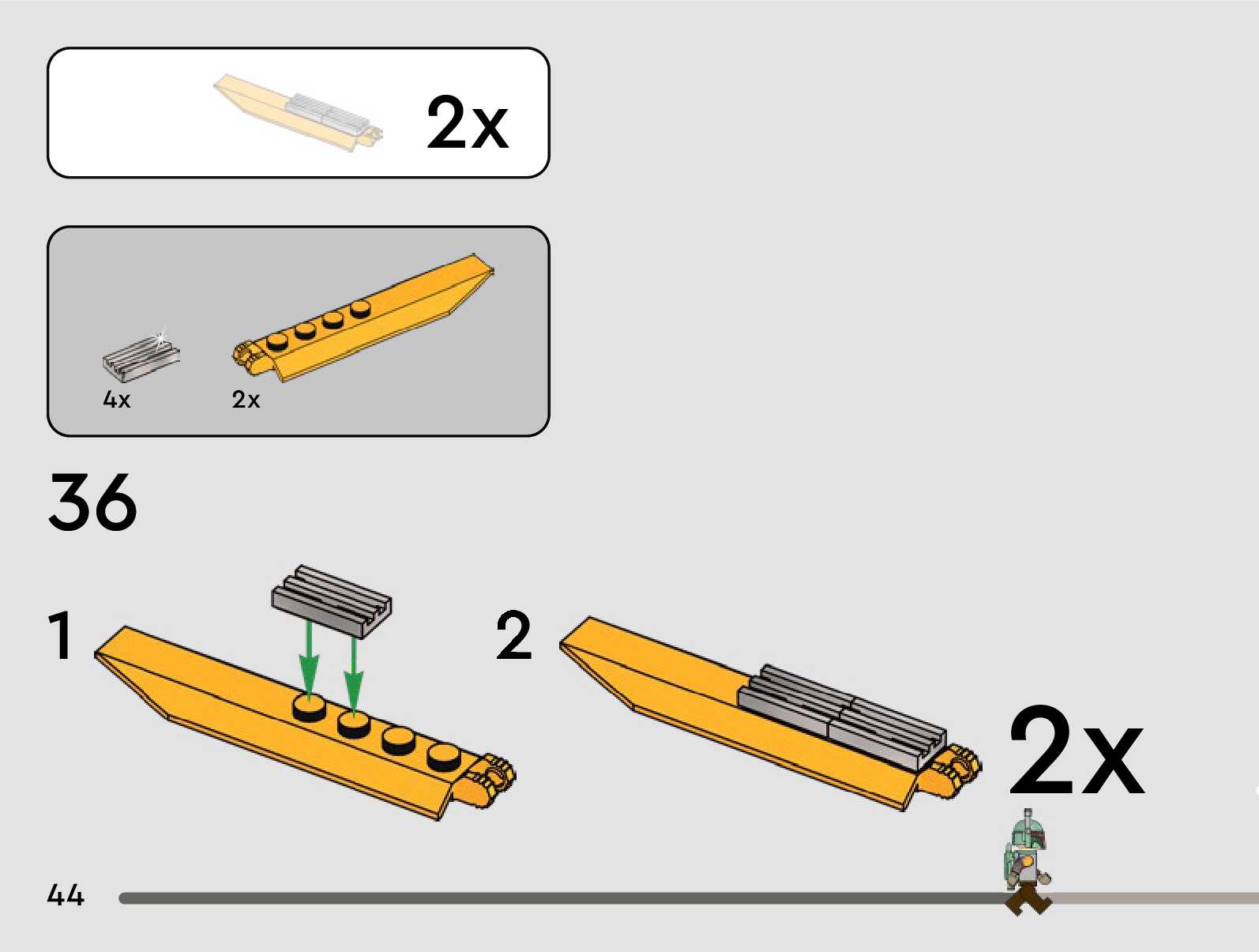 2x

4x

2x

36

1

2

2x

44