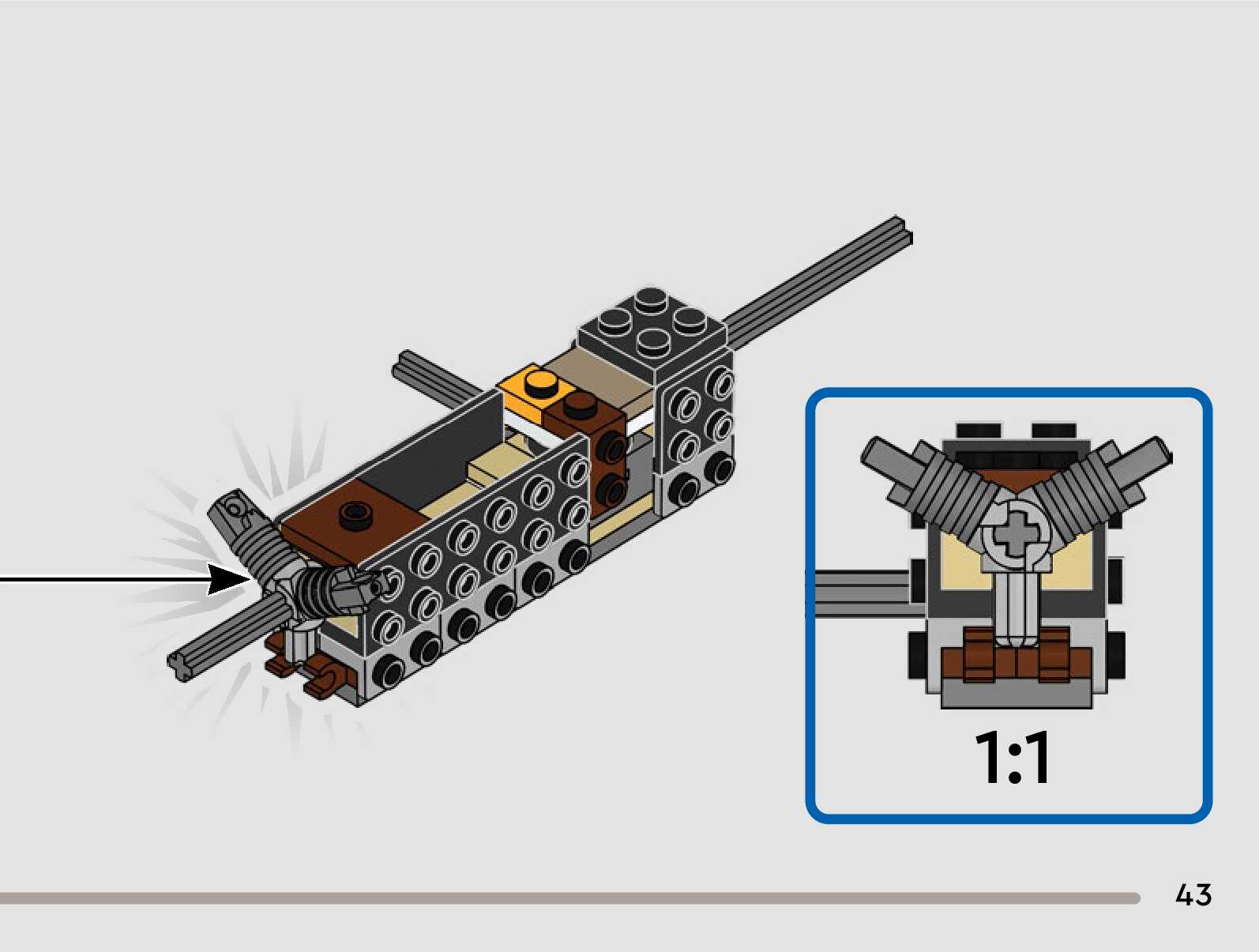 1:1

43