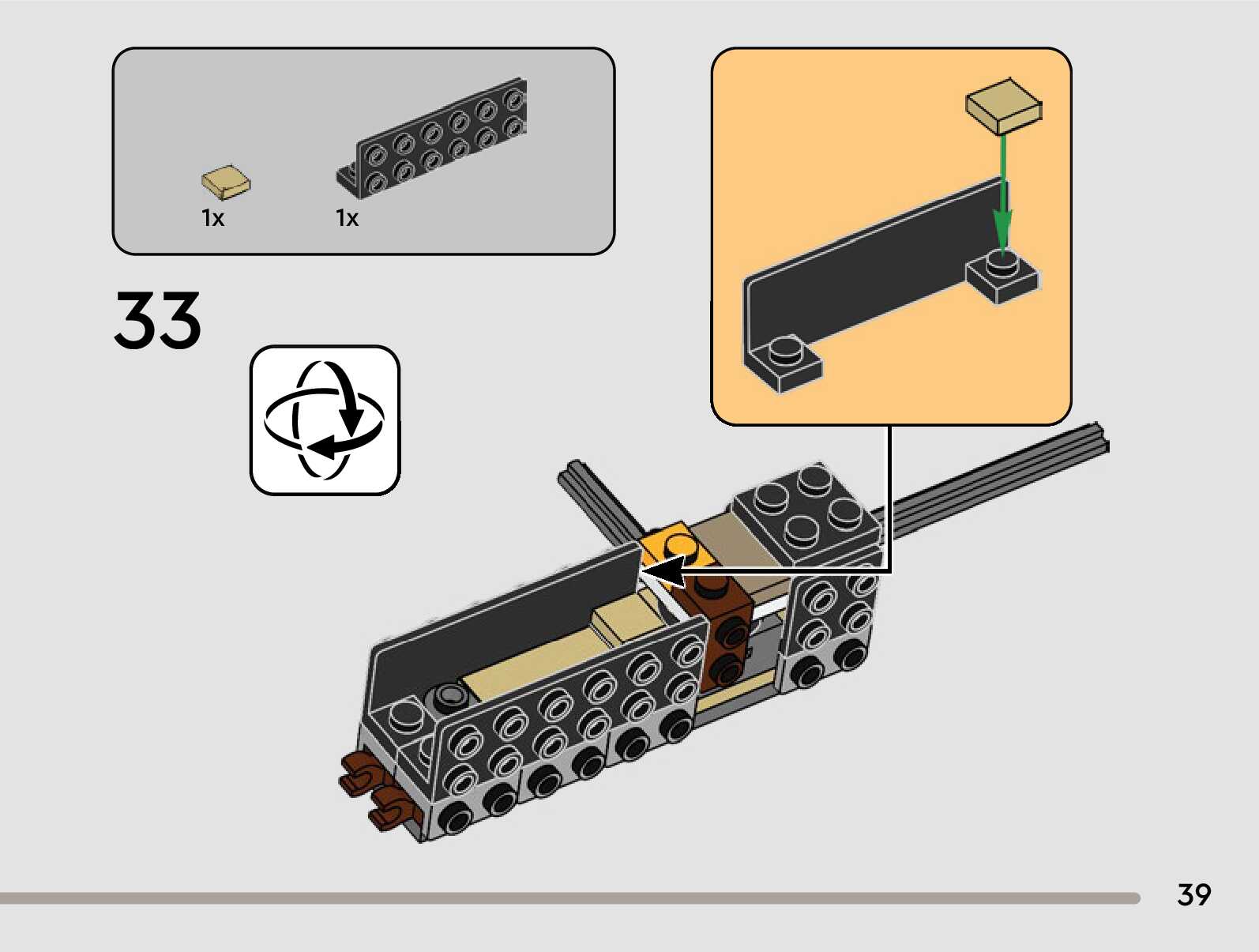 1x 1x

33

39