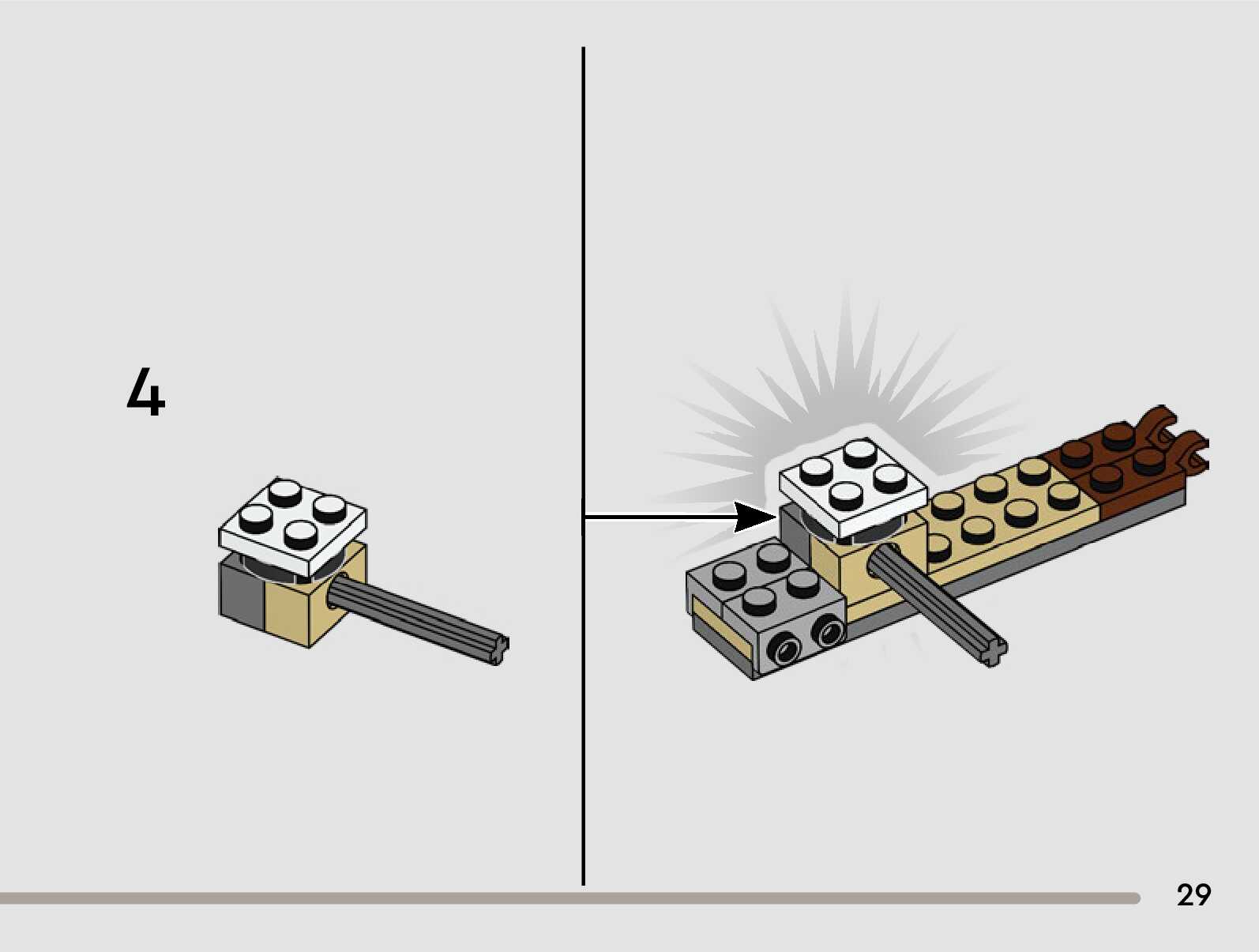 4

29