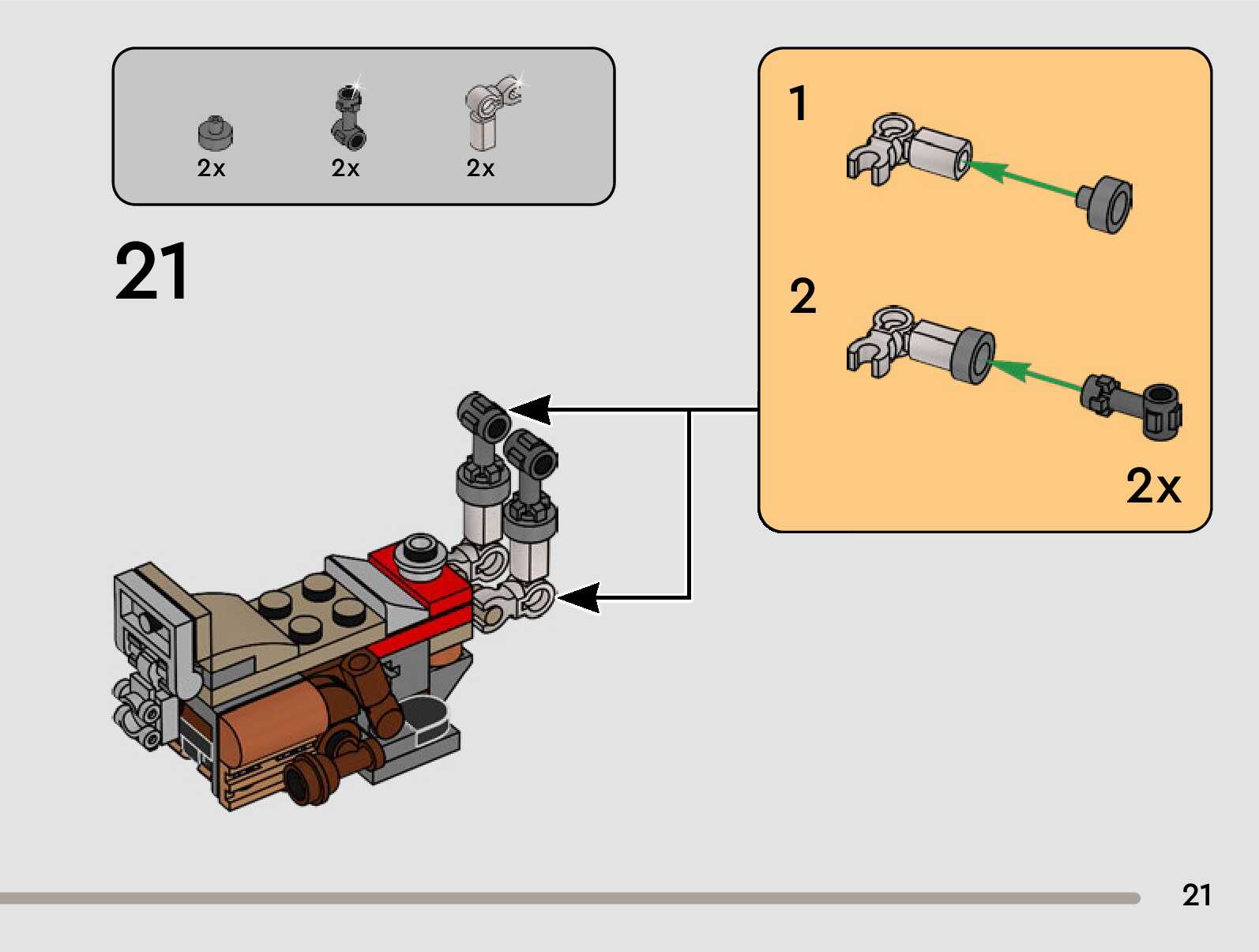 2x
2x
2x

21

1

2

2x

21