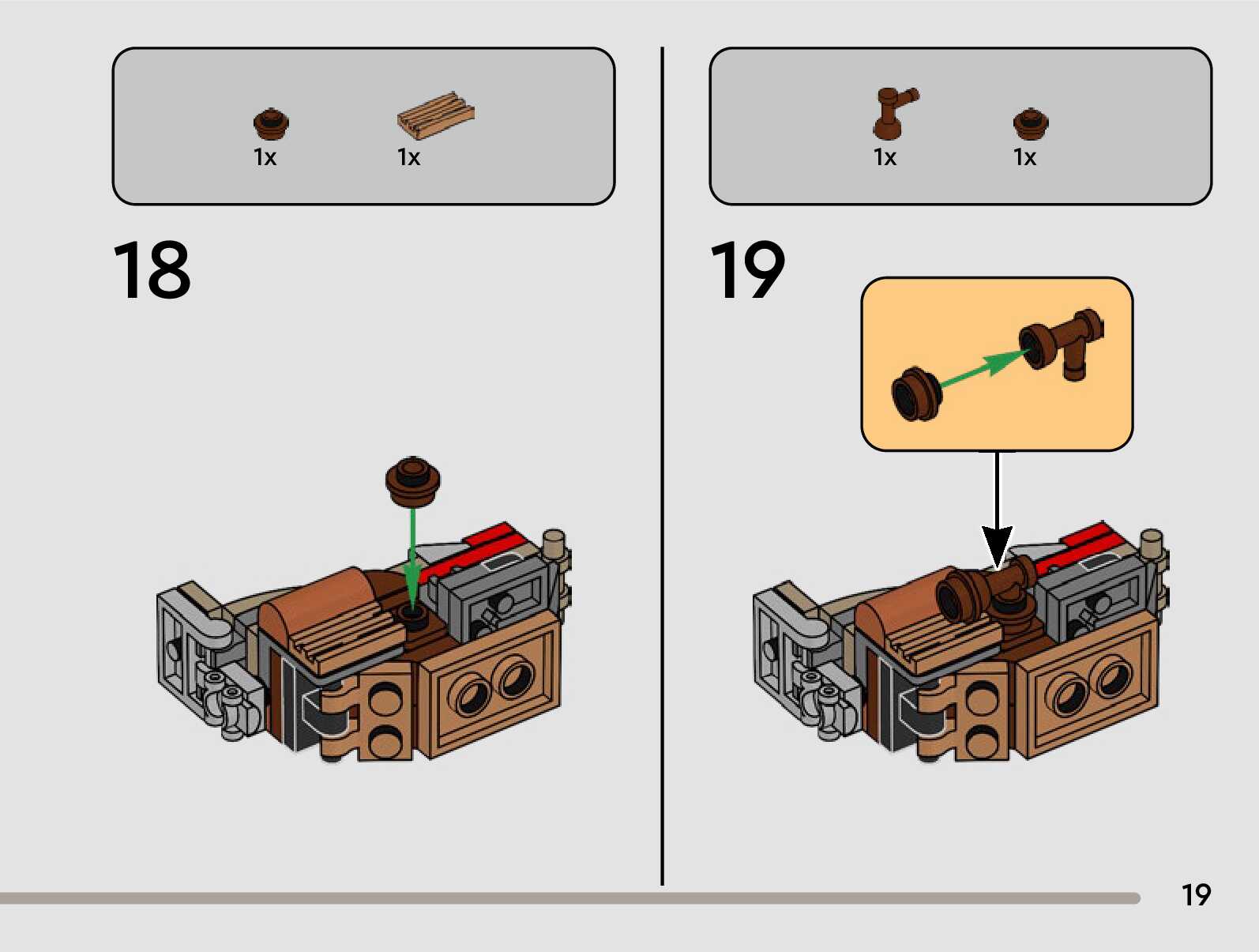 1x 1x

18

1x 1x

19

19