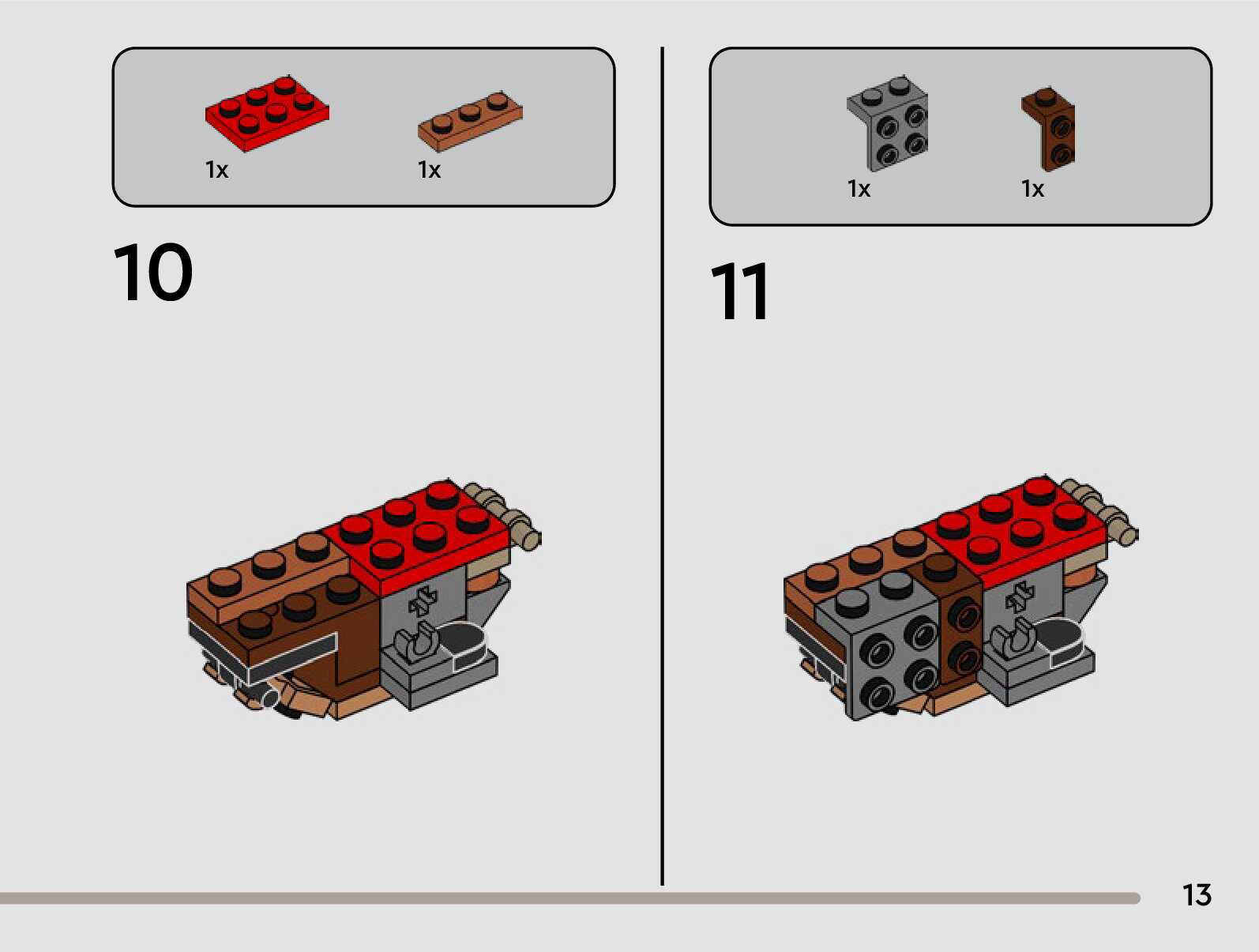 1x 1x

10

1x 1x

11

13