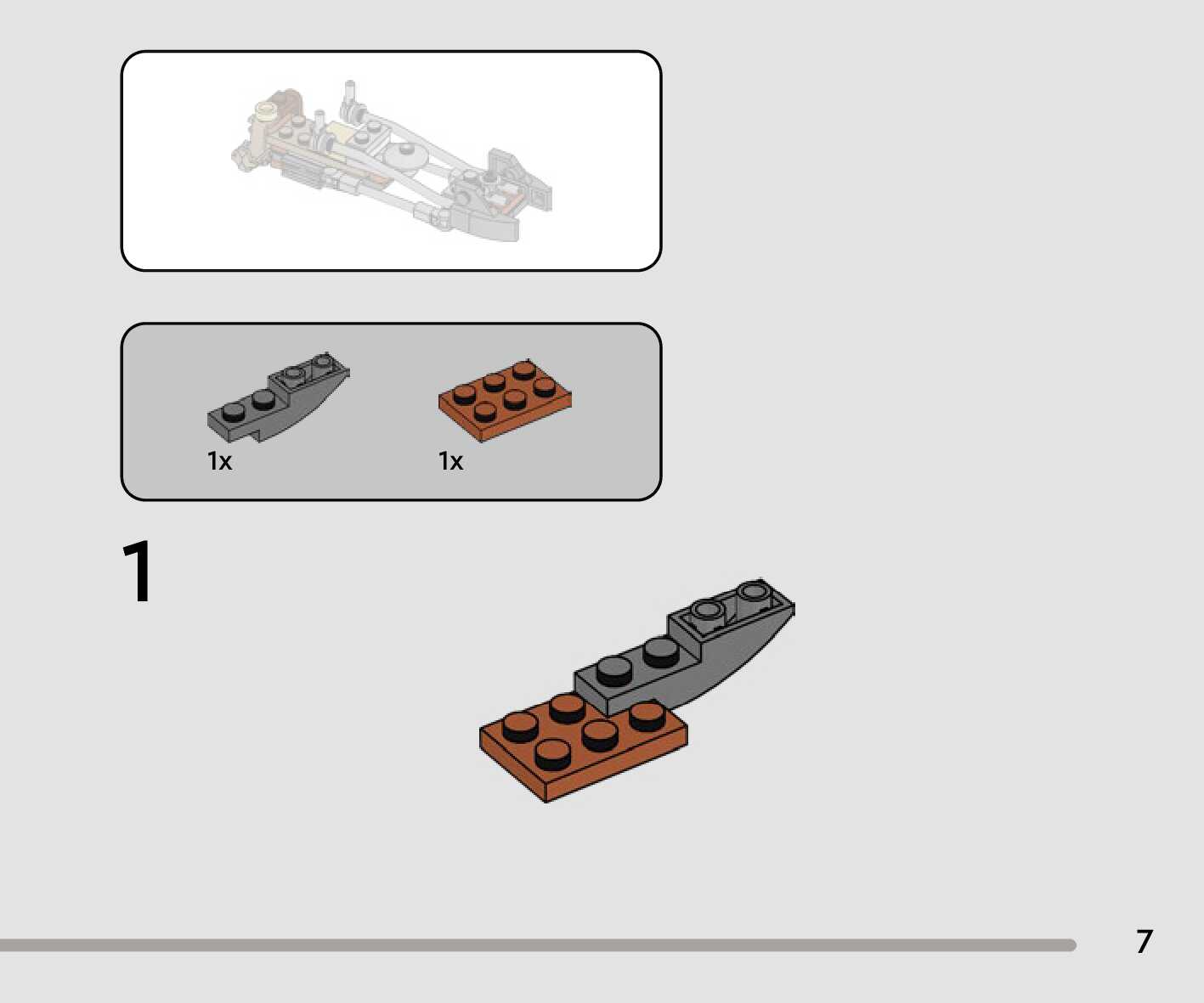 1x

1x

1

7