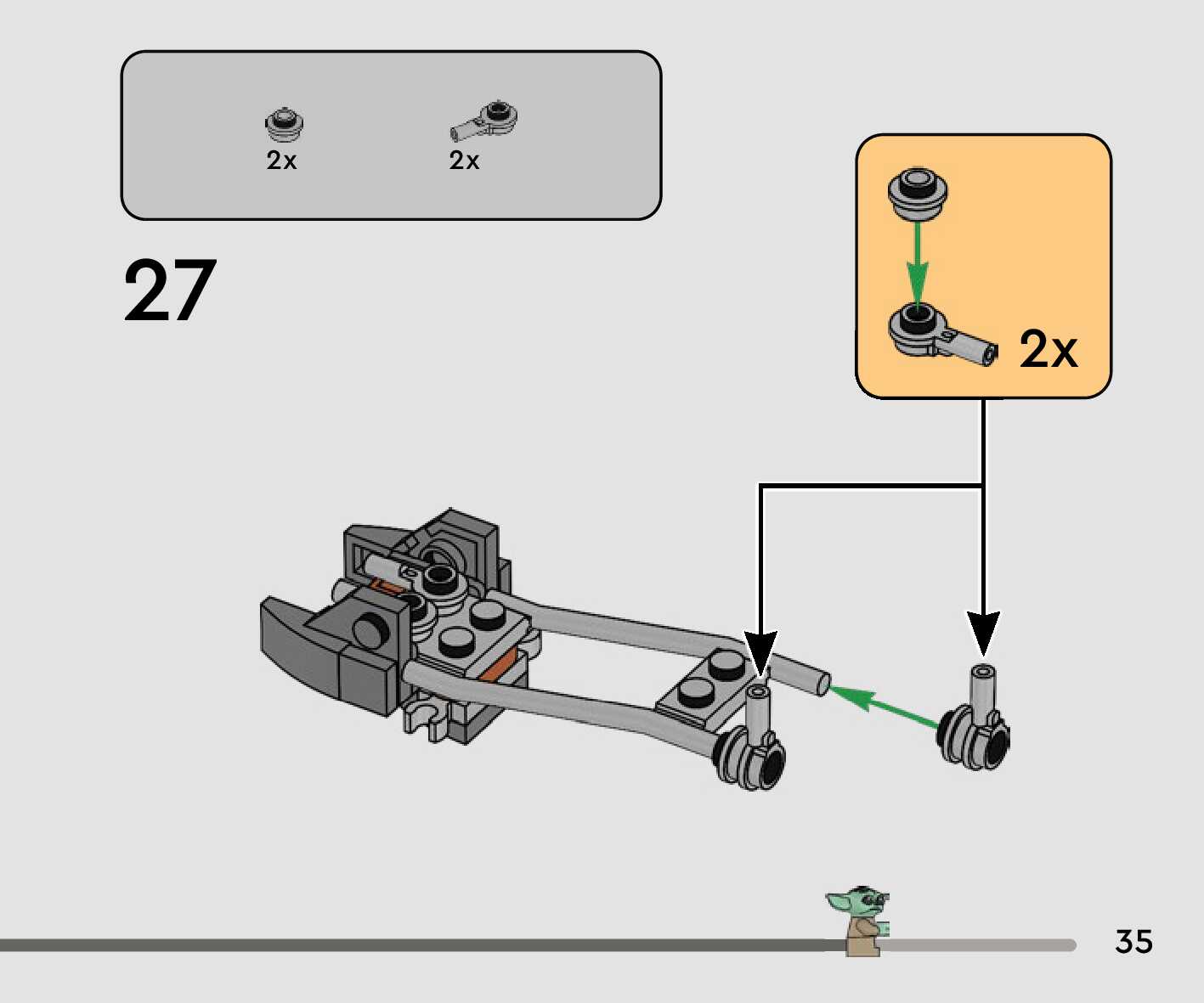 2x
2x

27

2x

35