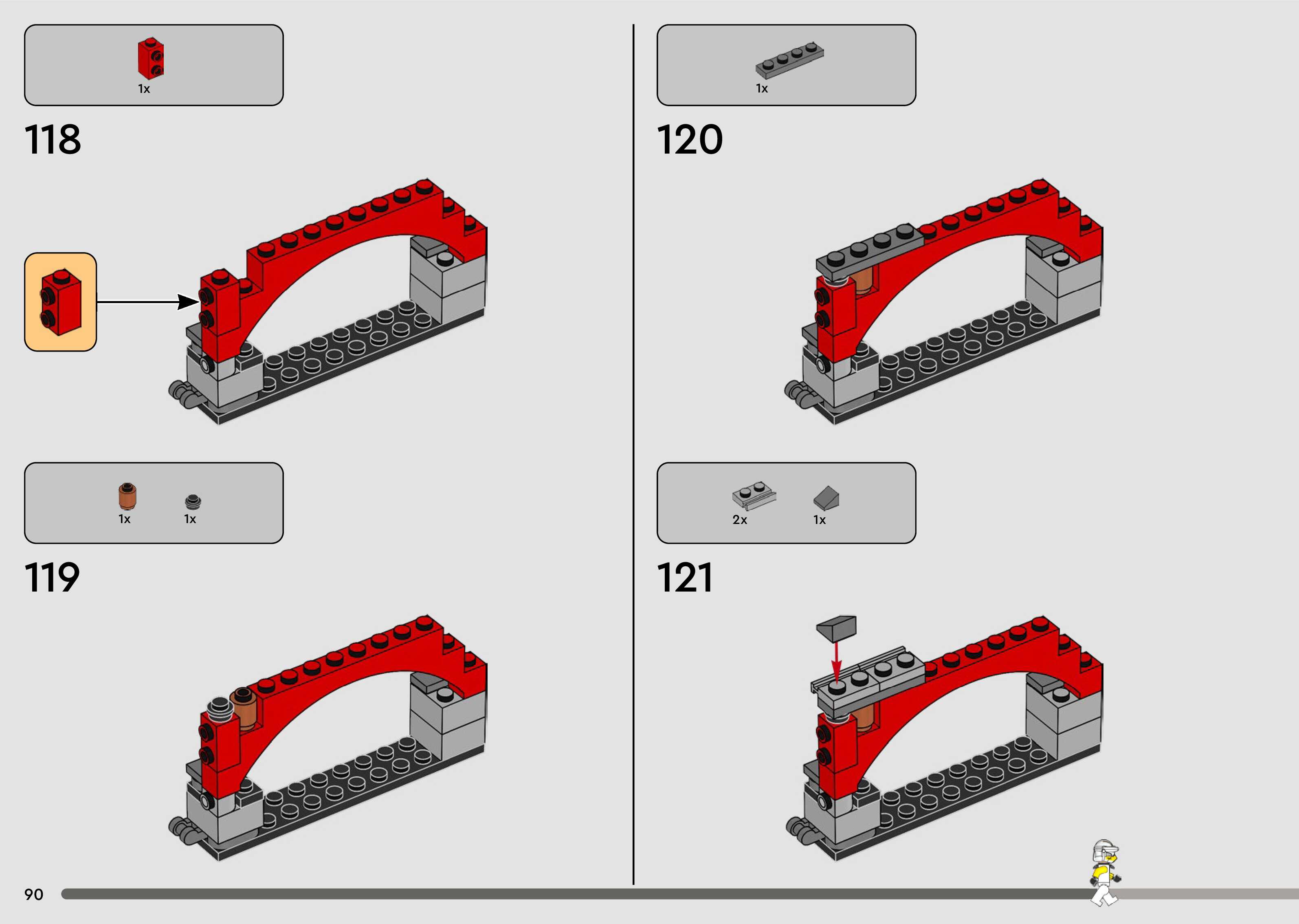 1x

118

1x 1x

119

1x

120

2x 1x

121

90