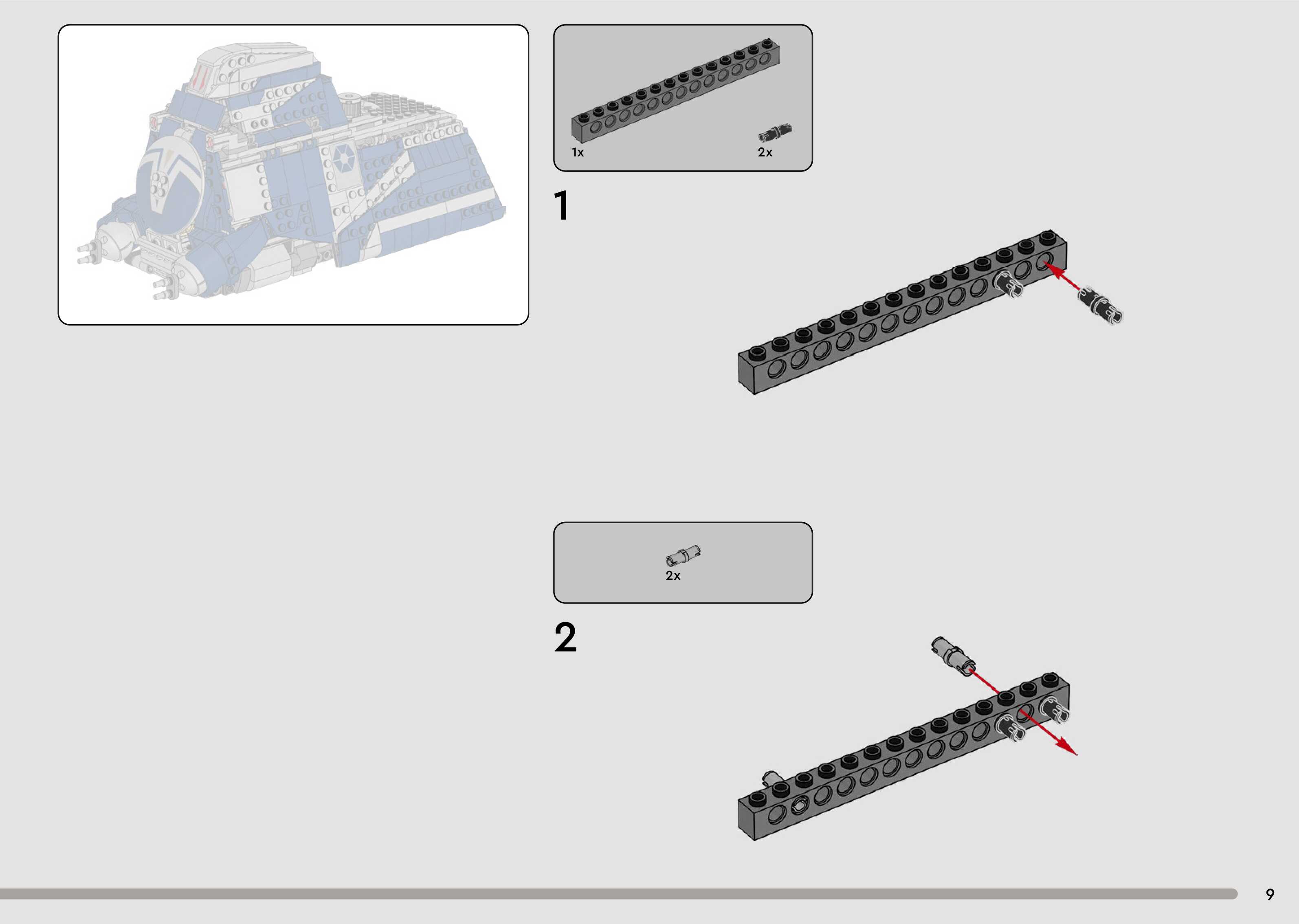 1x

2x

1

2x

2

9