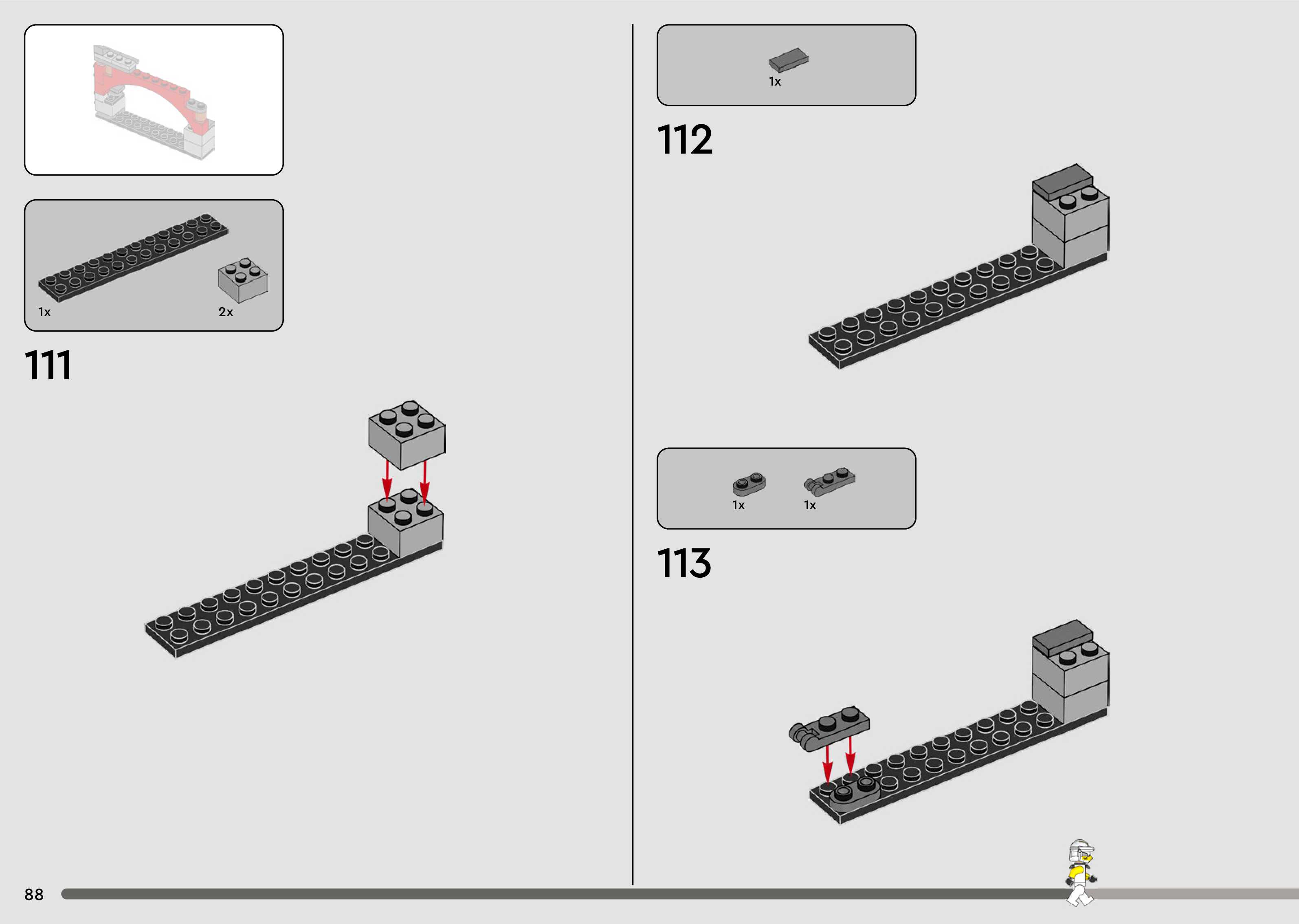 1x

2x

111

1x

112

1x

1x

113

88