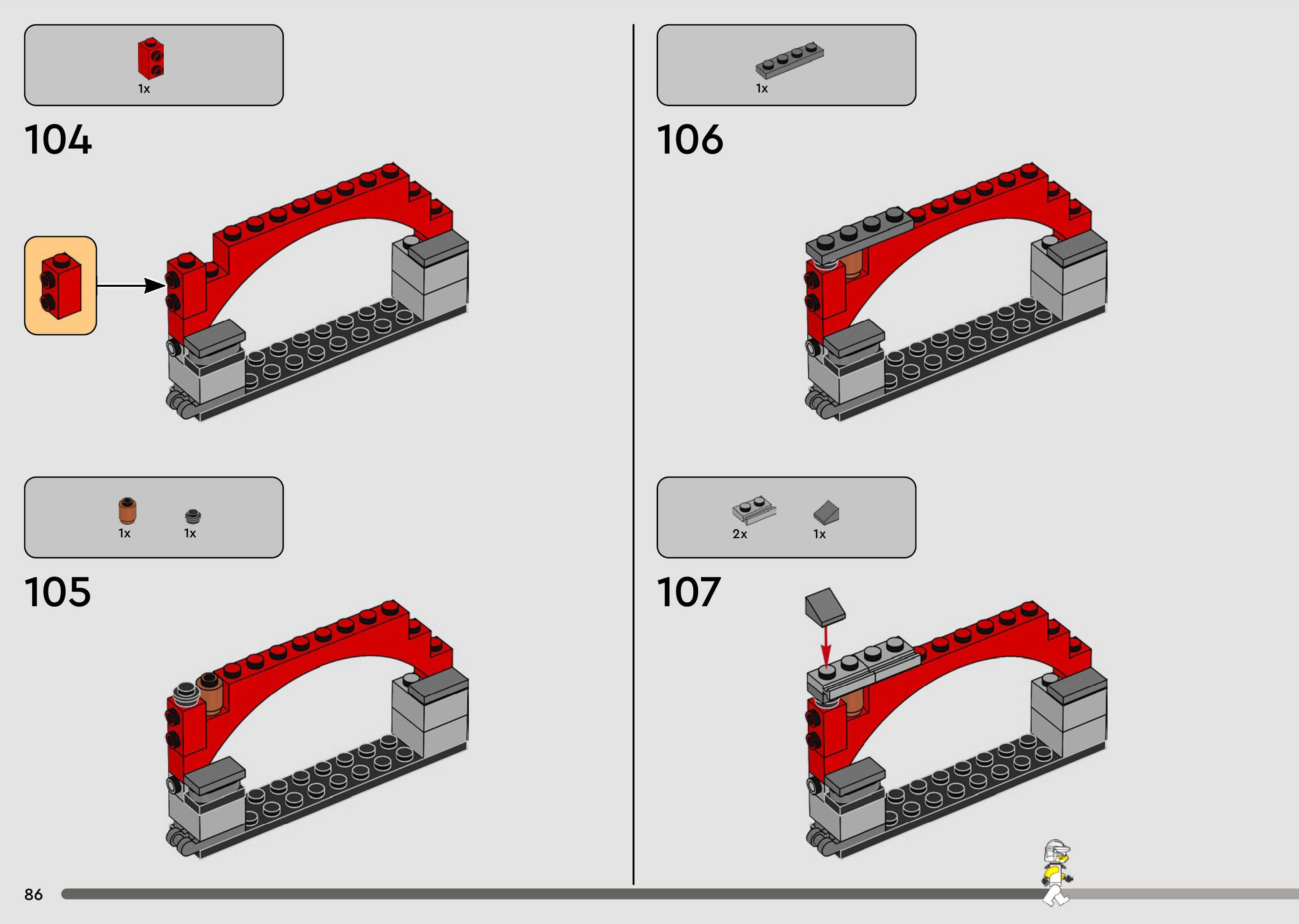 1x

104

1x 1x

105

1x

106

2x 1x

107

86