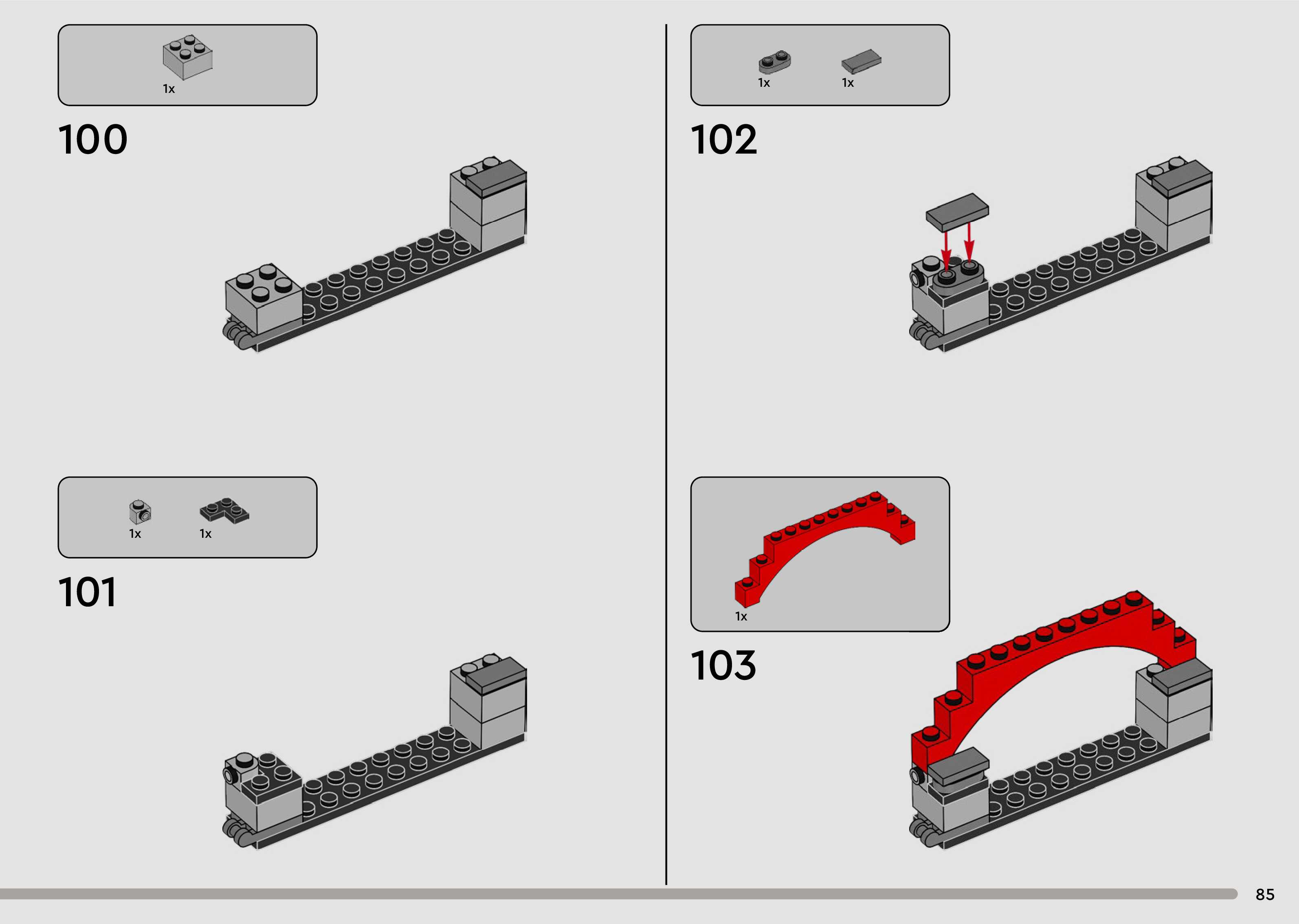 1x

100

1x 1x

101

1x 1x

102

1x

103

85