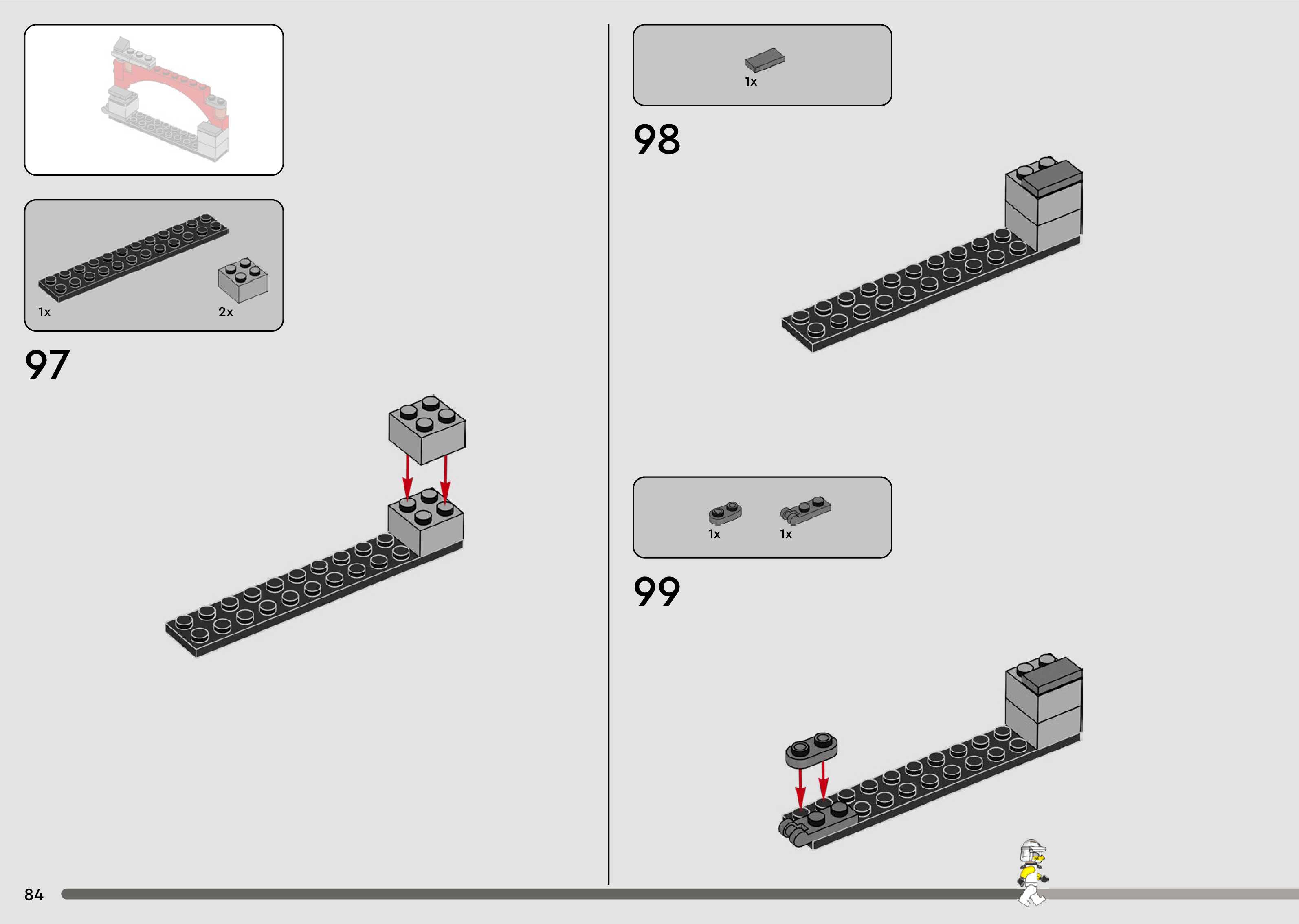 1x

2x

97

1x

98

1x

1x

99

84