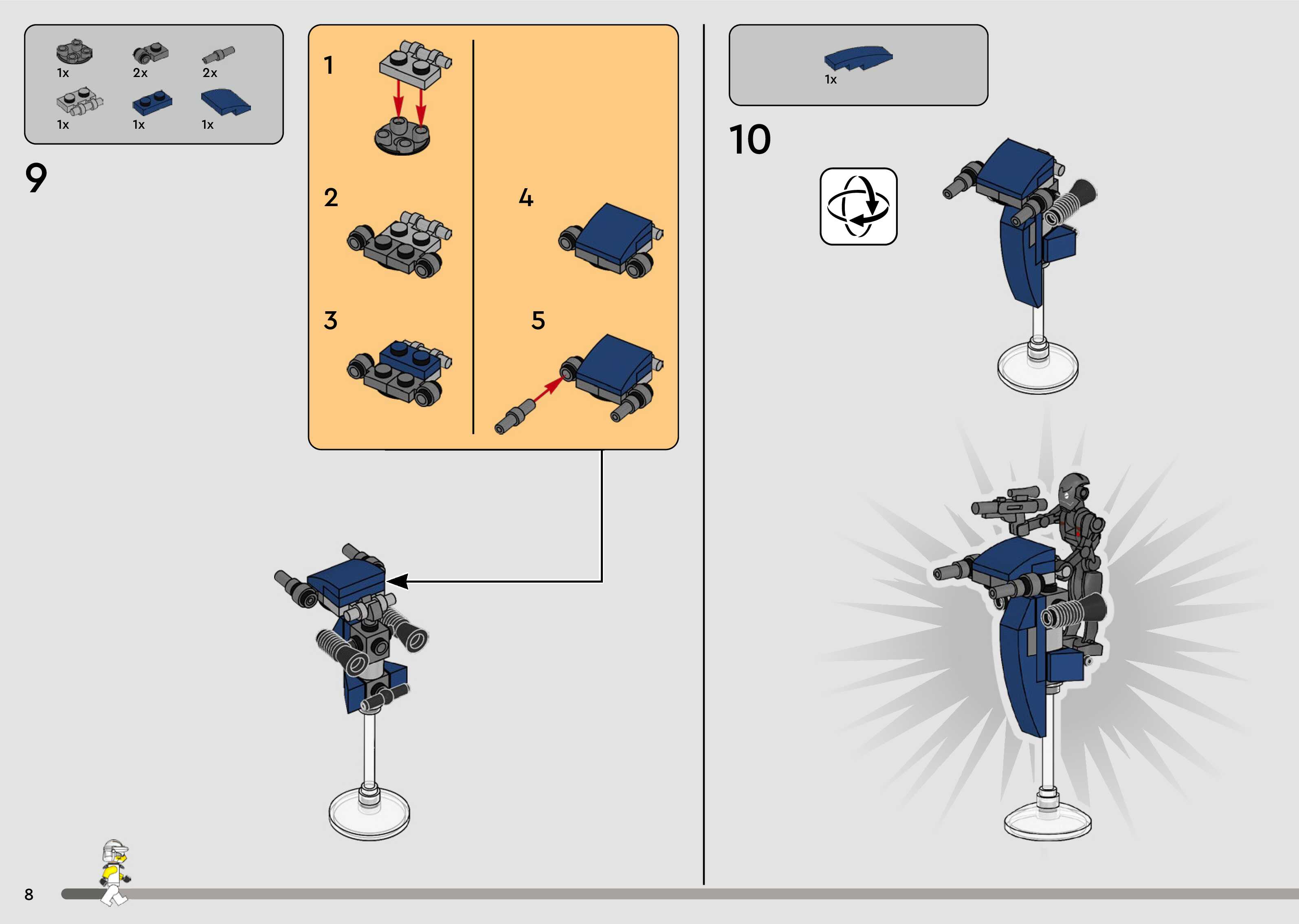 1x 2x 2x
1x 1x 1x

9

1

2

3

4

5

1x

10

8