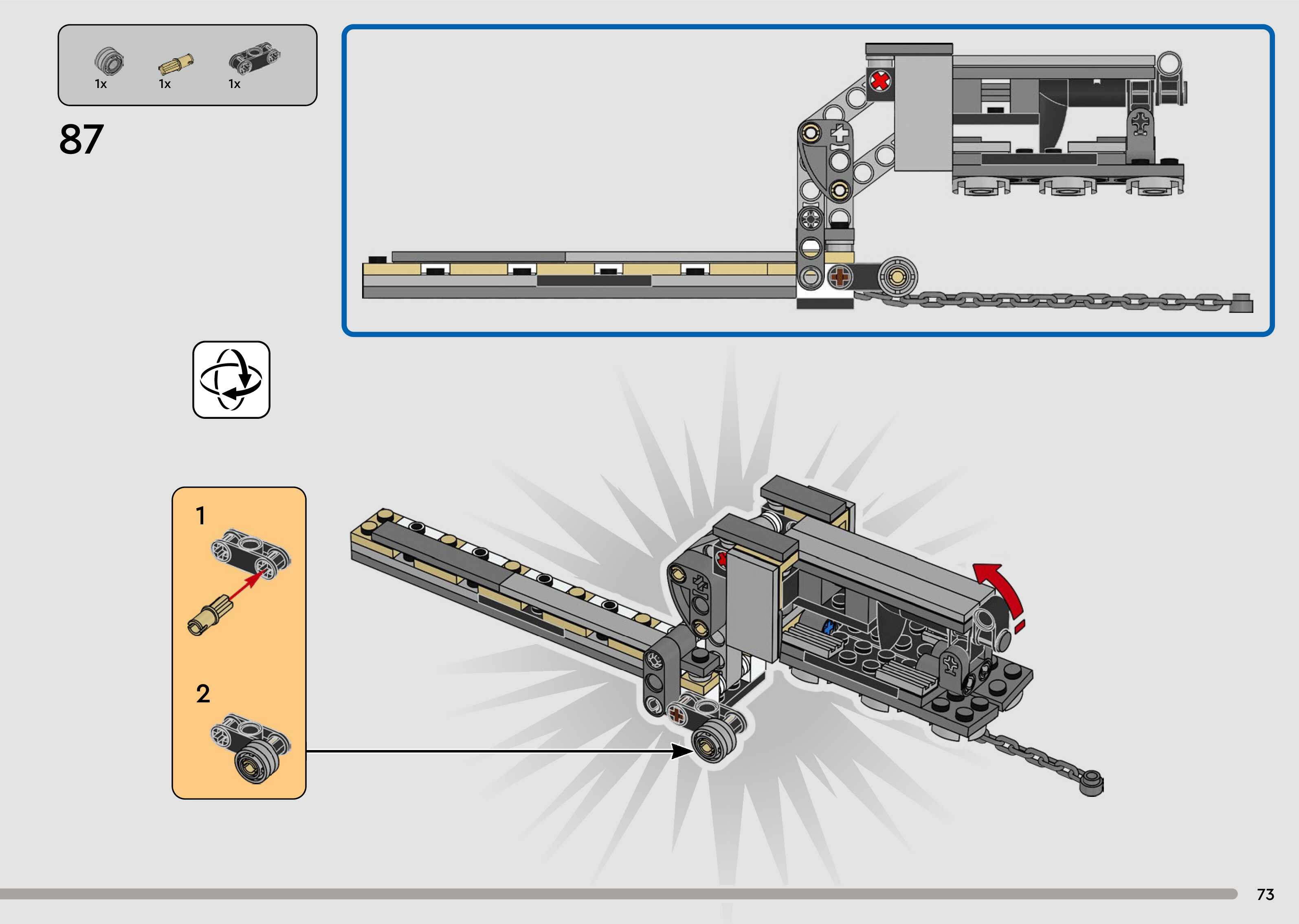 1x 1x 1x

87

1

2

73