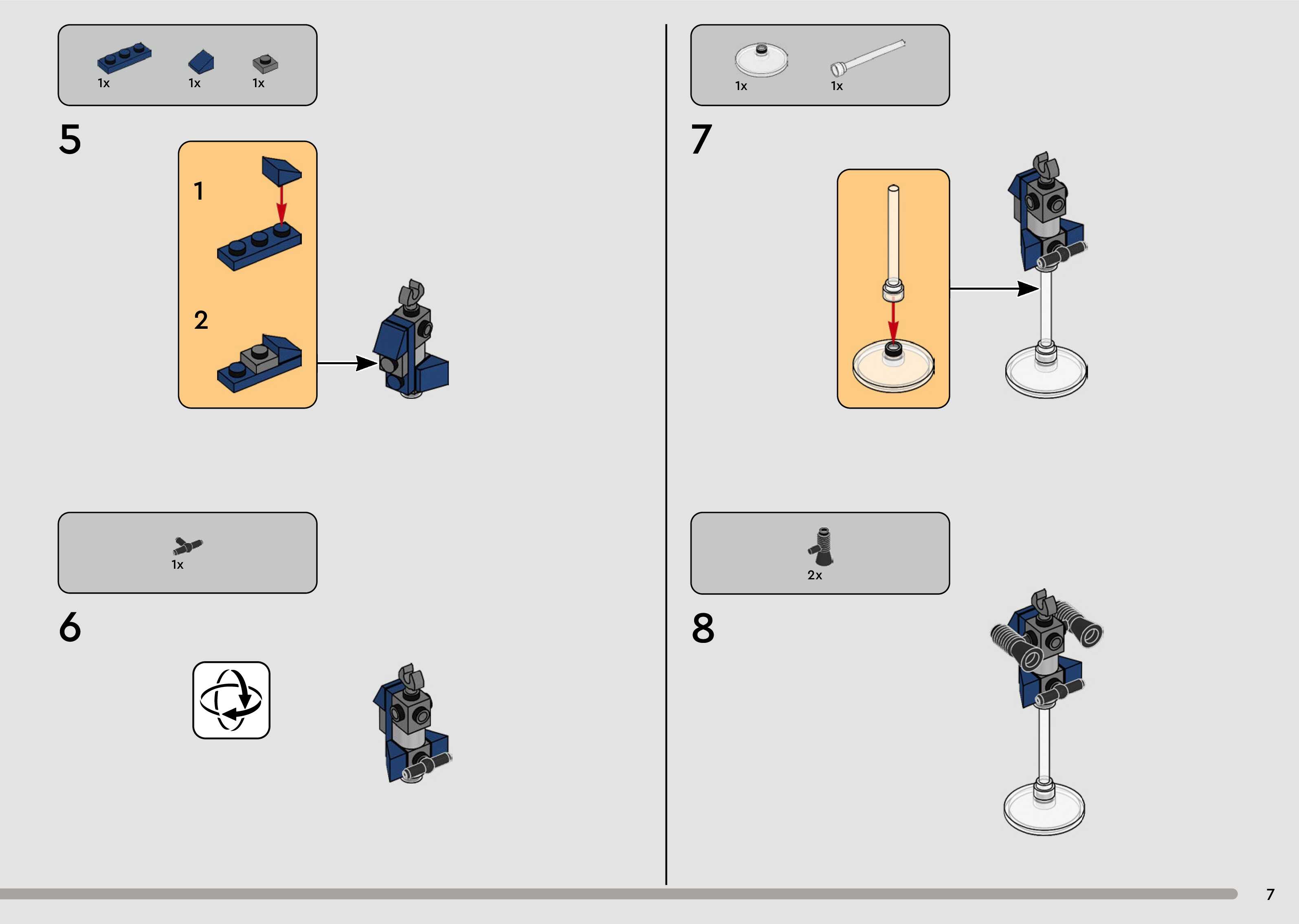 1x 1x 1x

5

1

2

1x

6

1x 1x

7

2x

8

7