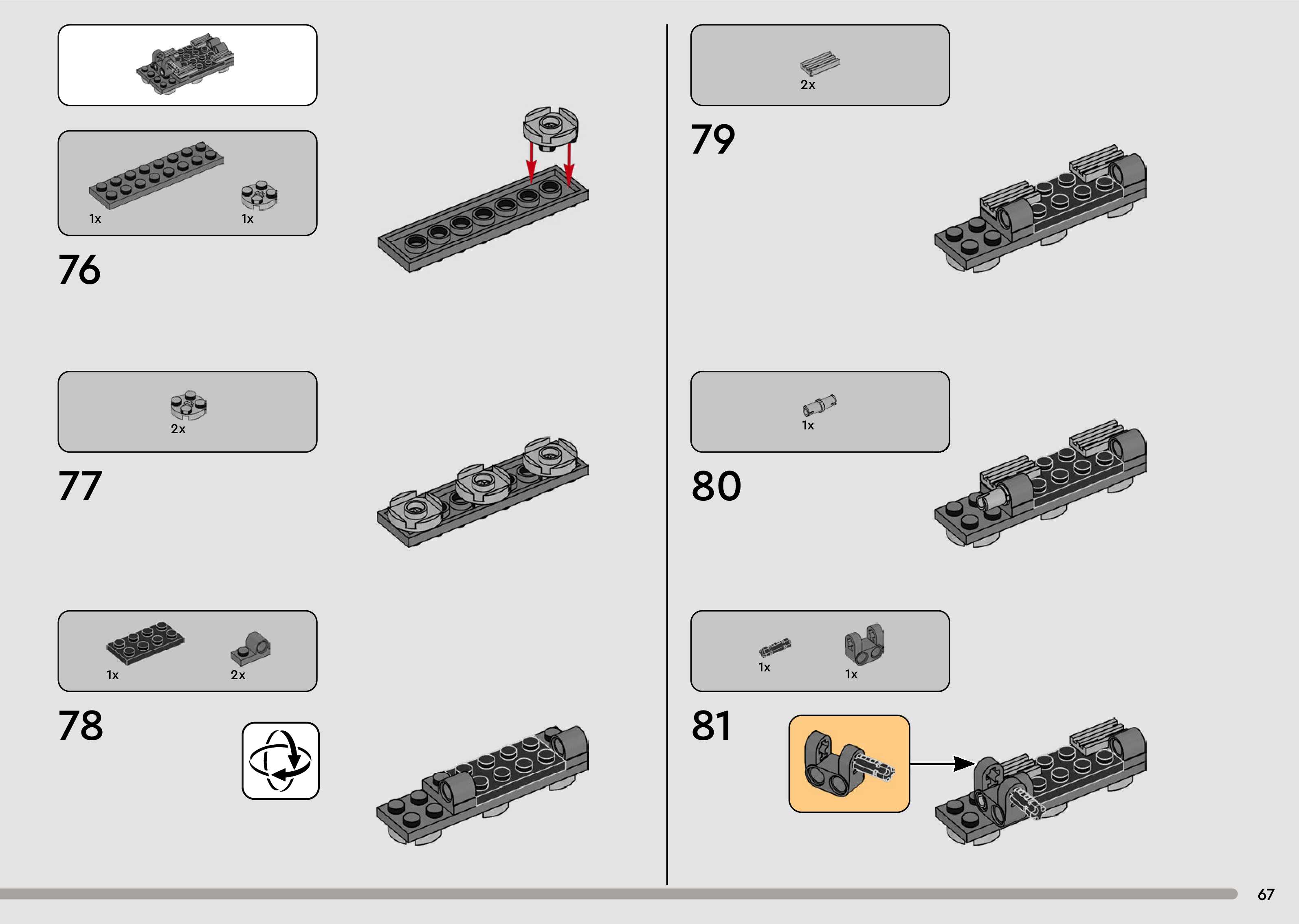 1x
1x
76

2x
77

1x
2x
78

2x
79

1x
80

1x
1x
81

67