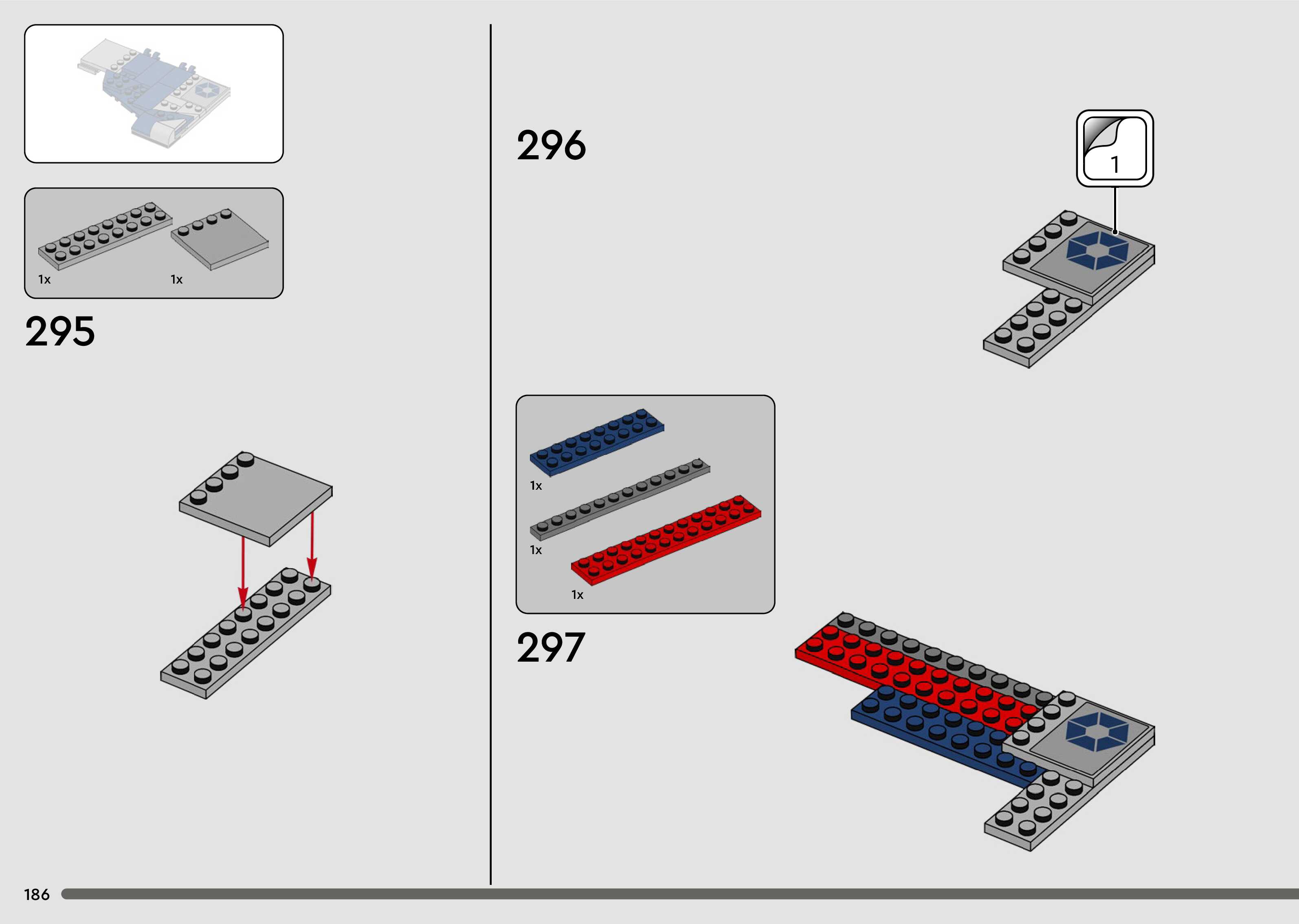 1x

1x

295

296

1

1x

1x

1x

297

186