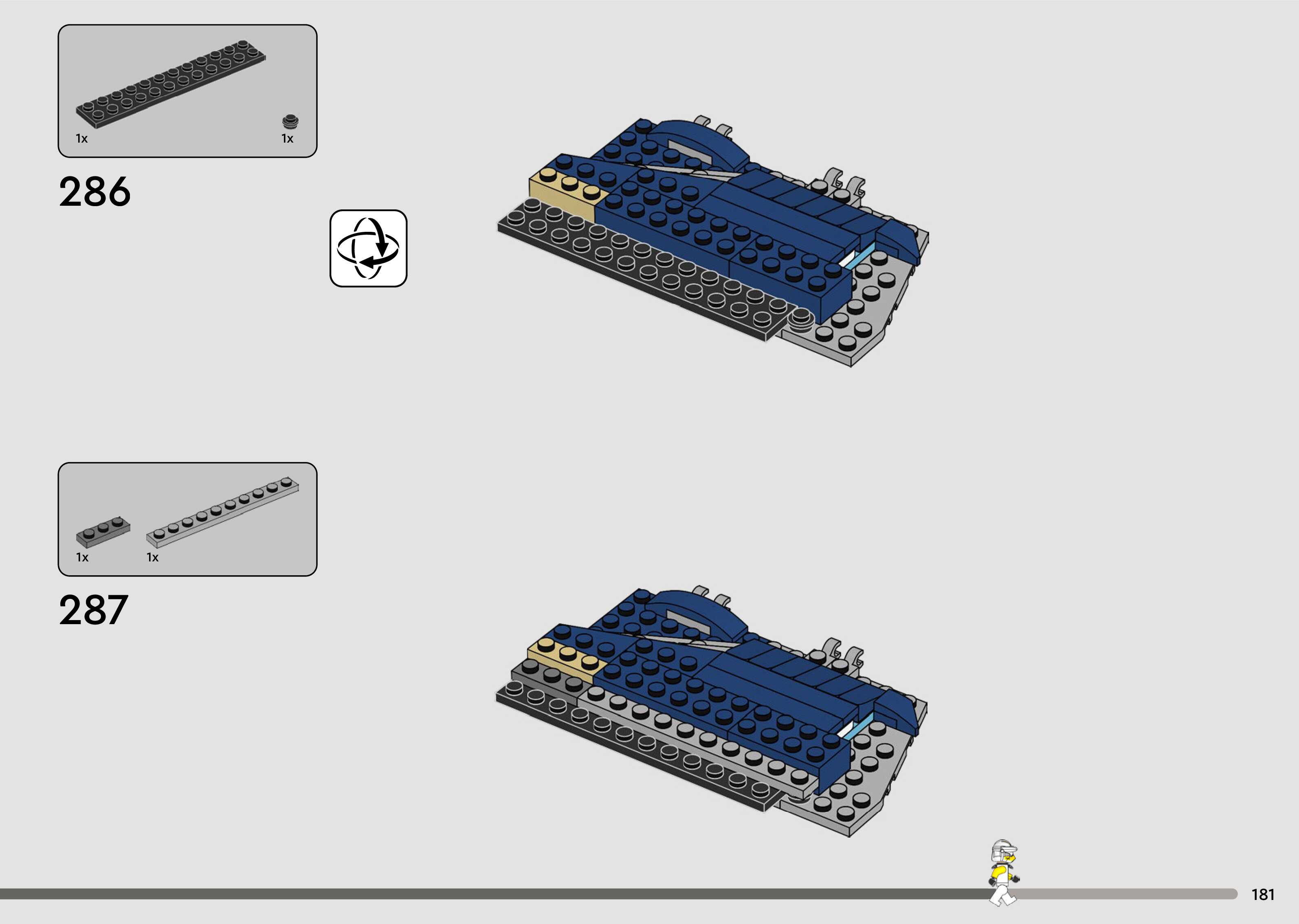 1x

1x

286

1x

1x

287

181