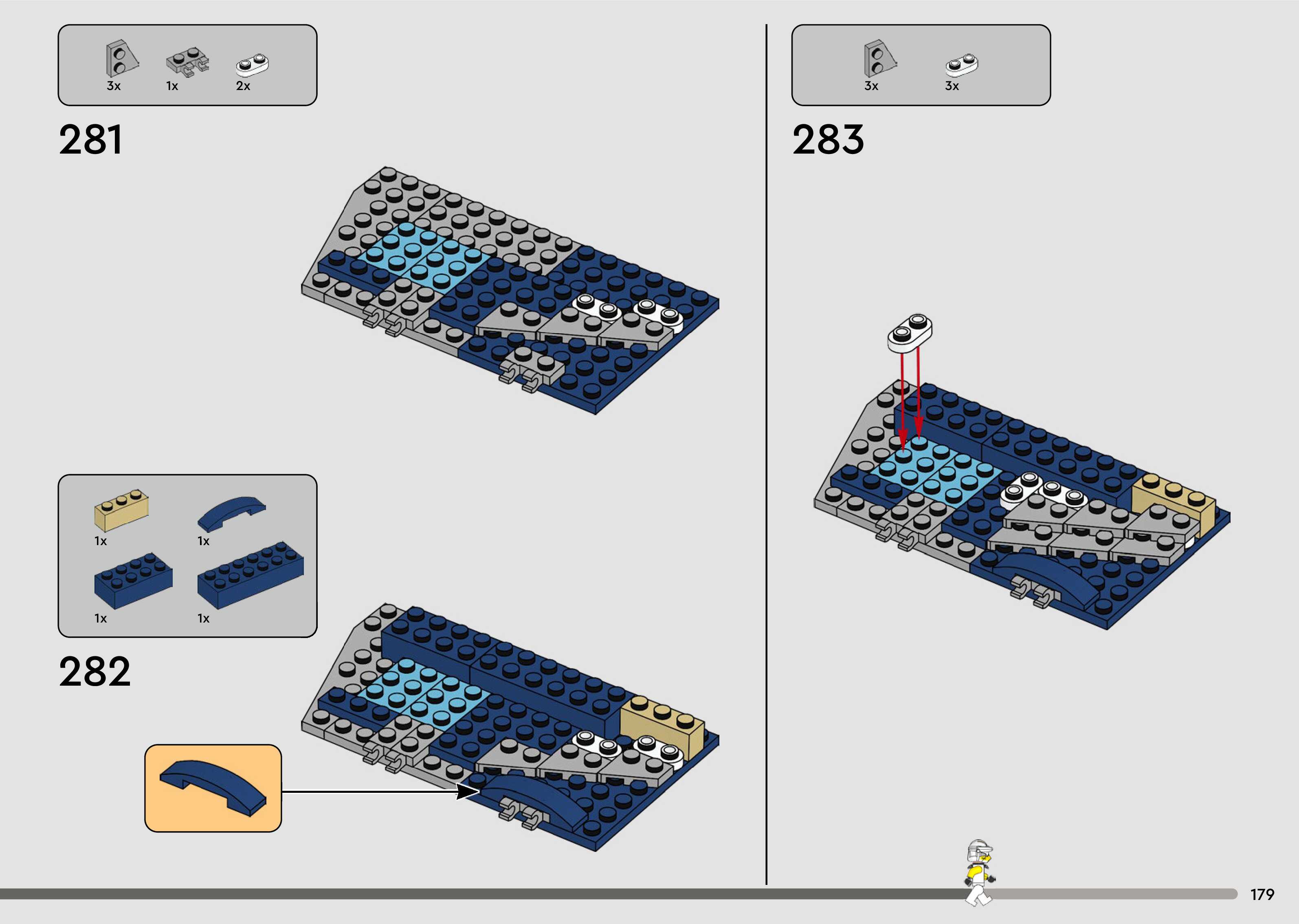 3x 1x 2x

281

1x 1x
1x 1x

282

3x 3x

283

179