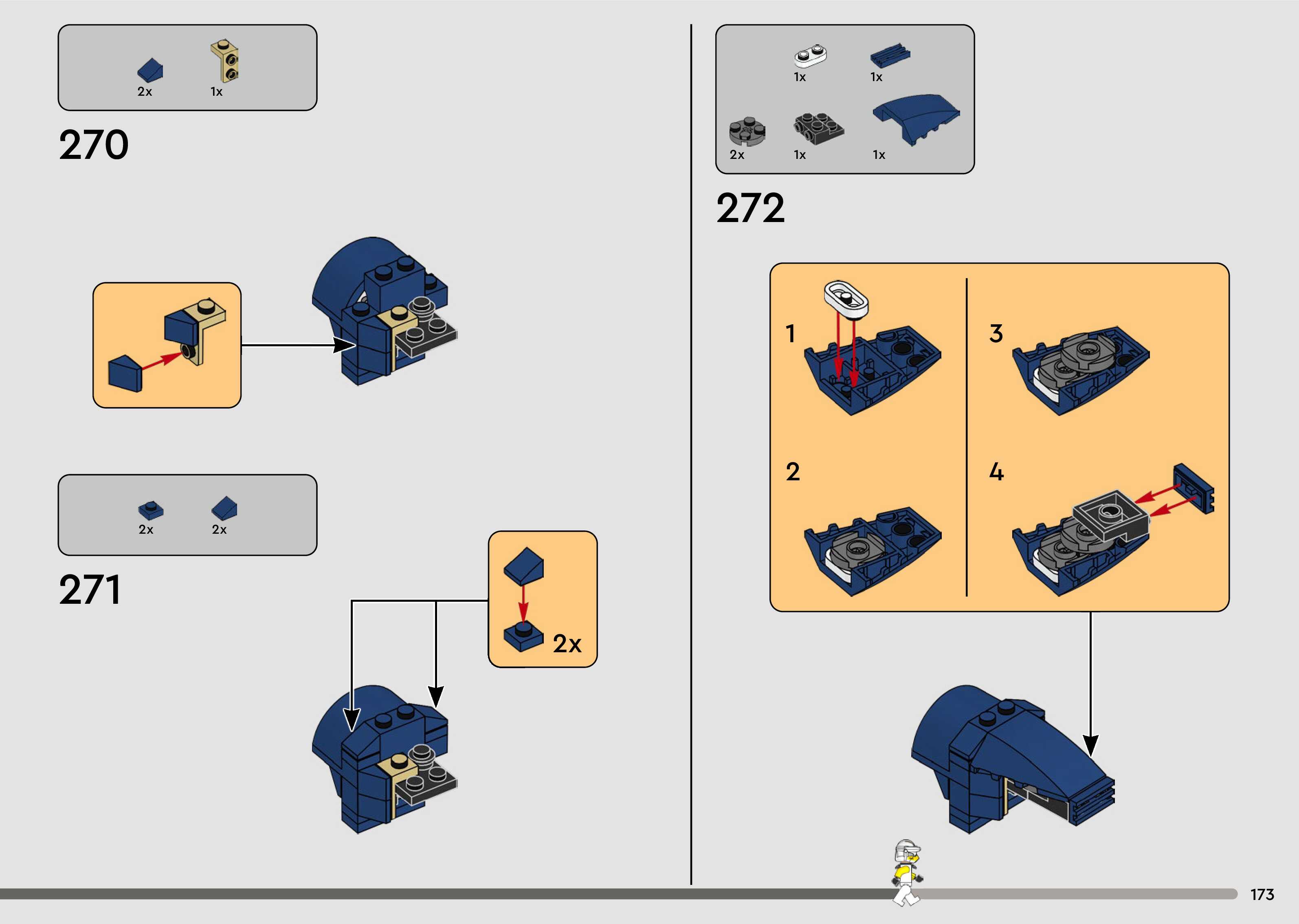 2x 1x

270

2x 2x

271

2x

1x 1x

2x 1x 1x

272

1

2

3

4

173