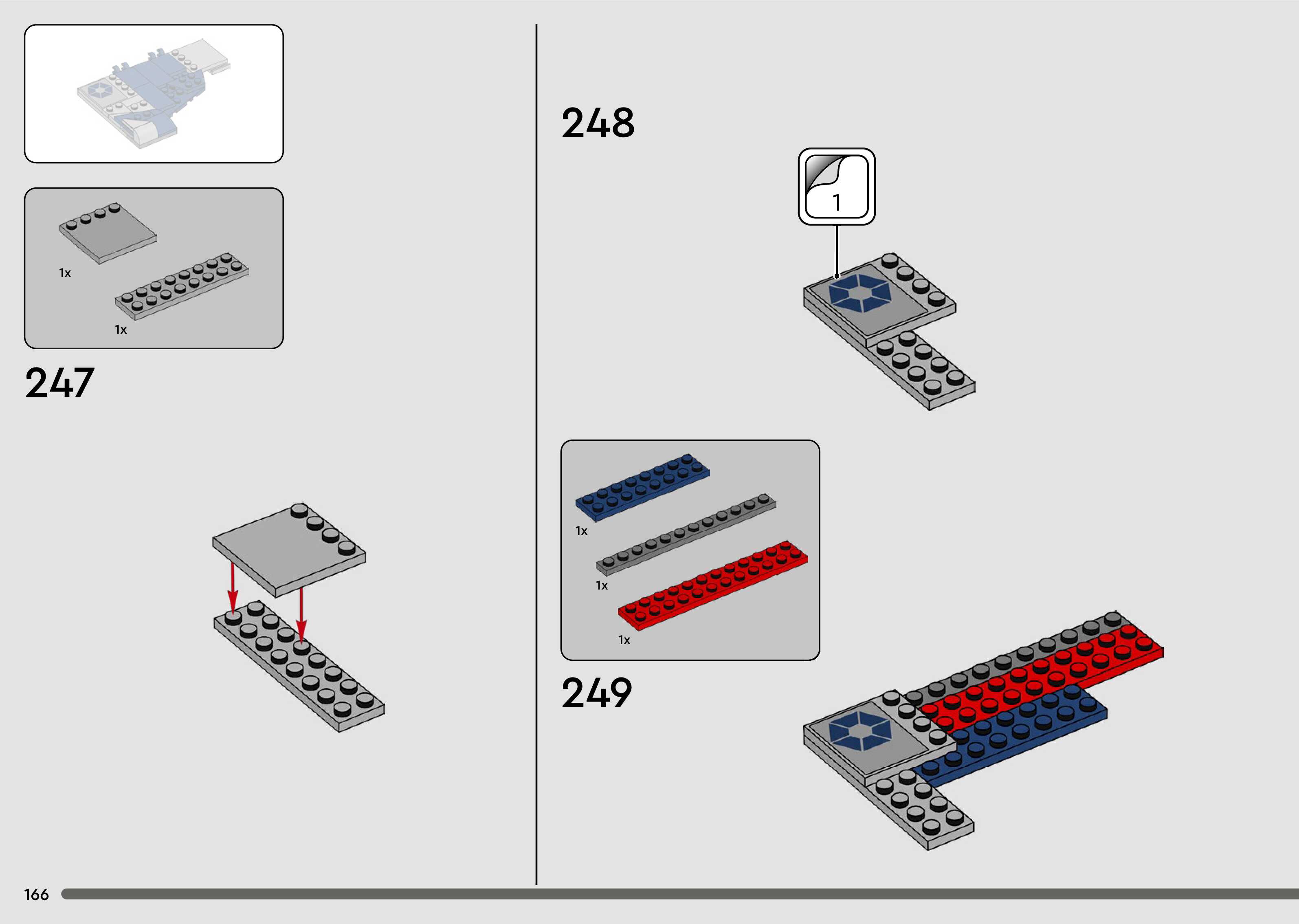 1x

1x

247

248

1

1x

1x

1x

249

166