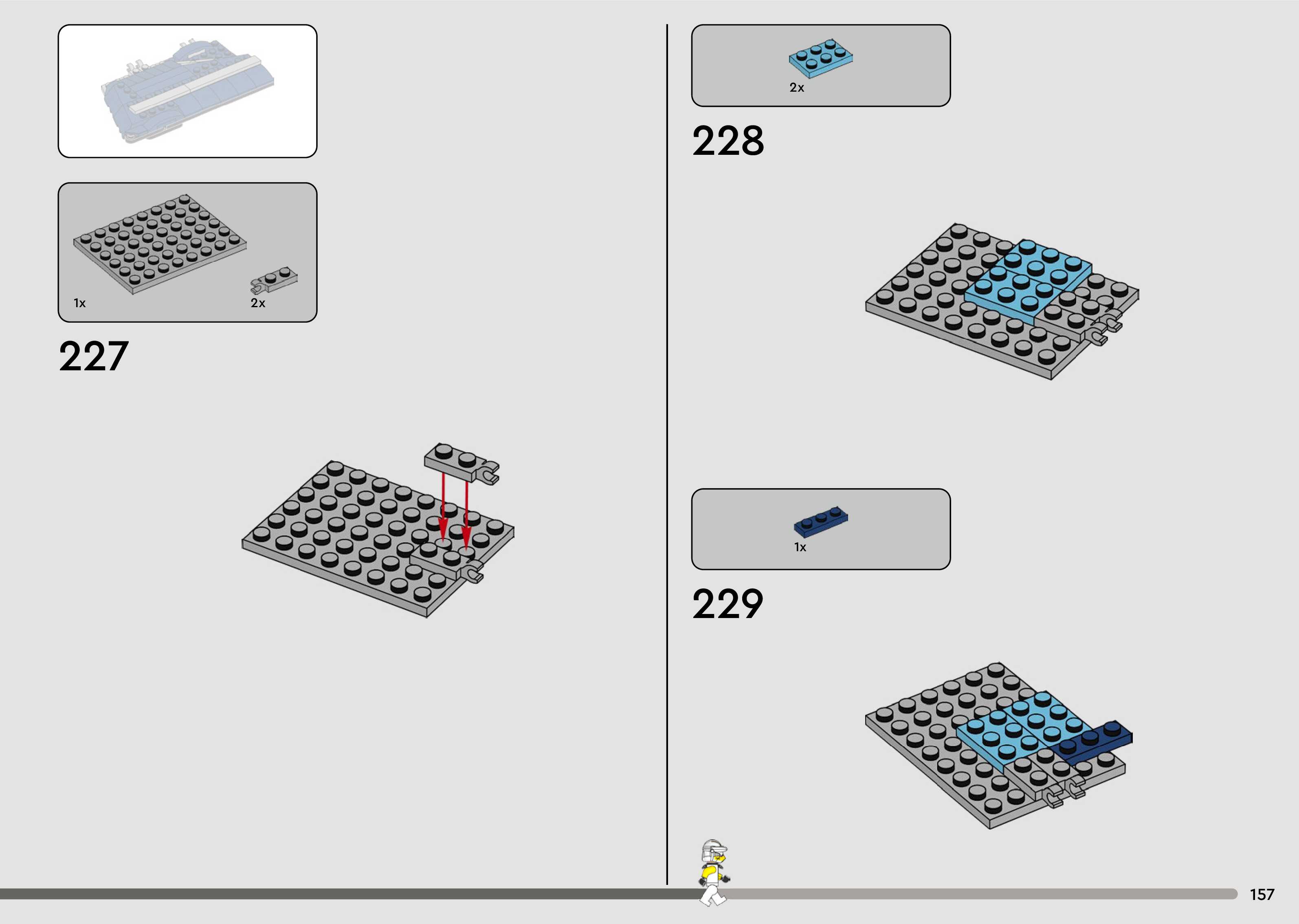 1x

2x

227

2x

228

1x

229

157