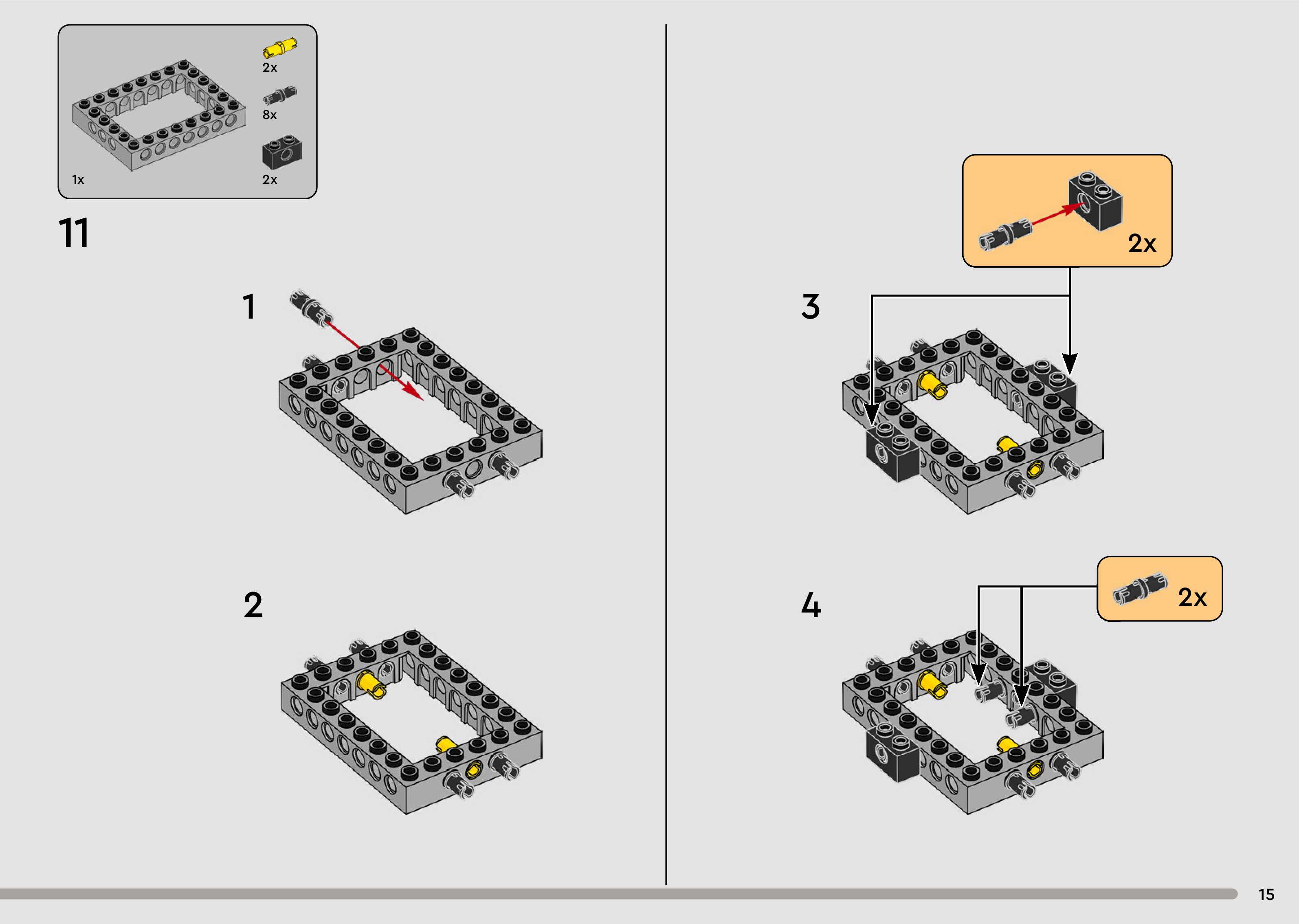 2x
8x
1x
2x

11

1

2

2x

3

2x

4

15