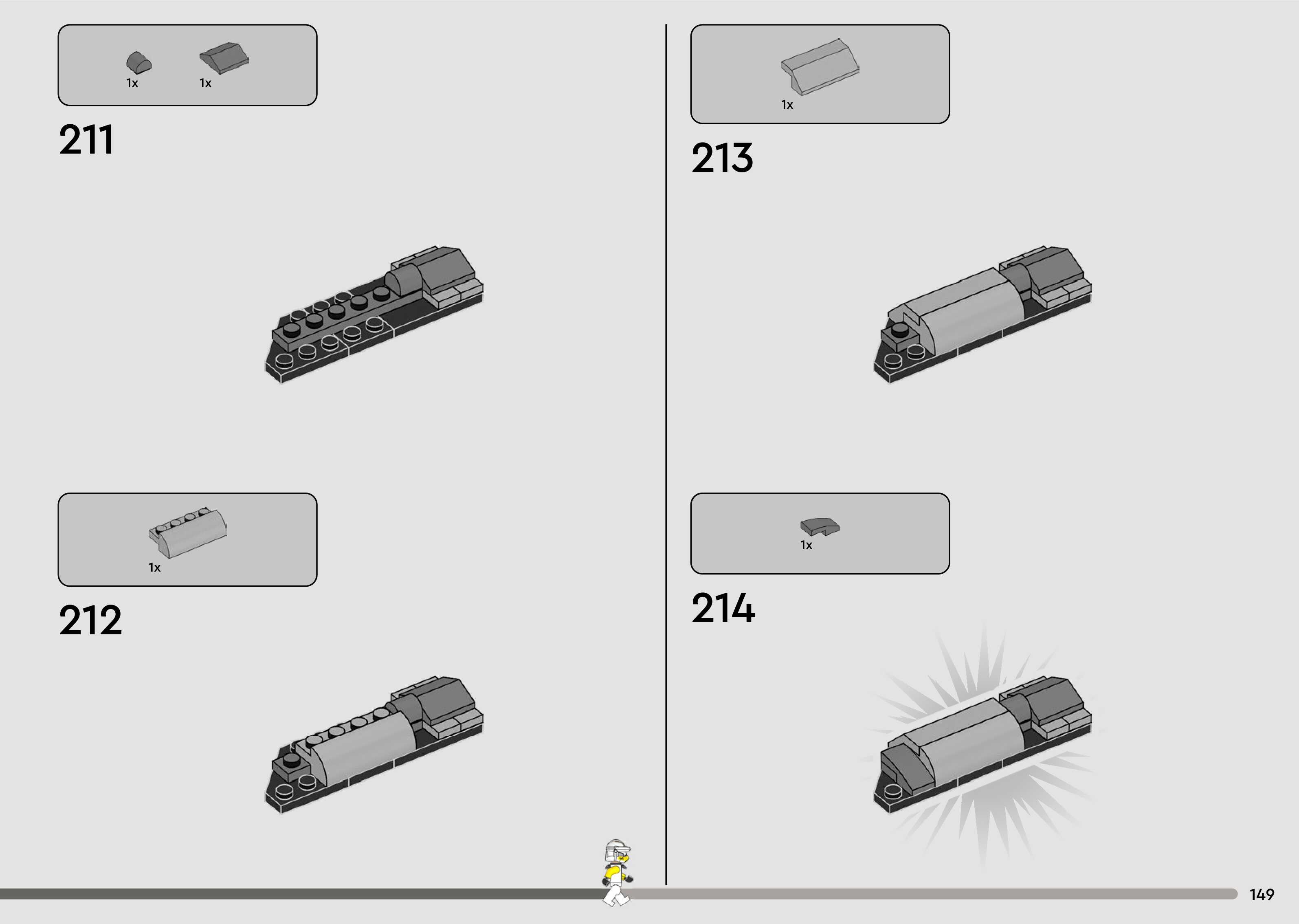 1x 1x

211

1x

212

1x

213

1x

214

149