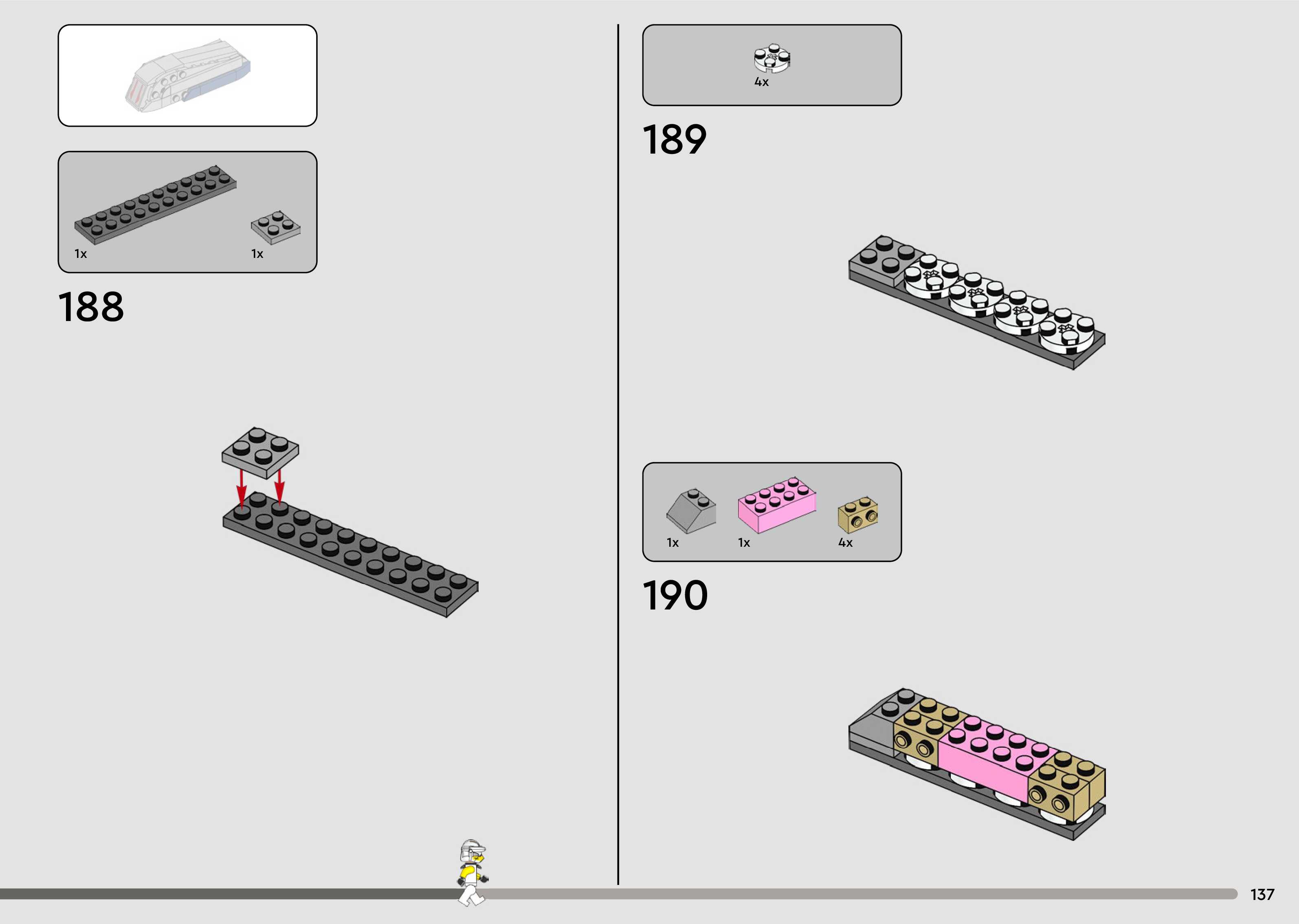 1x
1x

188

4x

189

1x
1x
4x

190

137