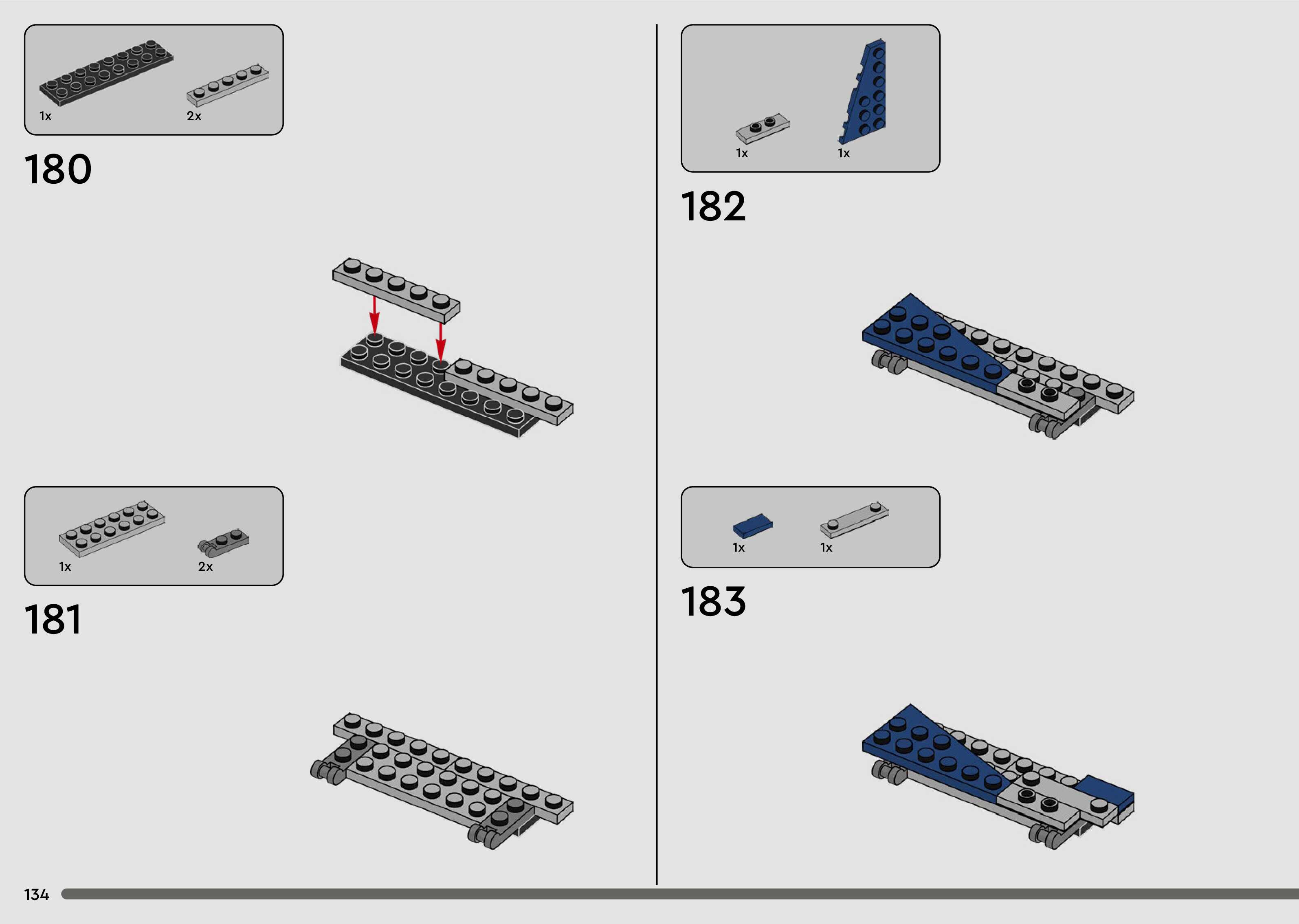 1x
2x

180

1x
2x

181

1x
1x

182

1x
1x

183

134