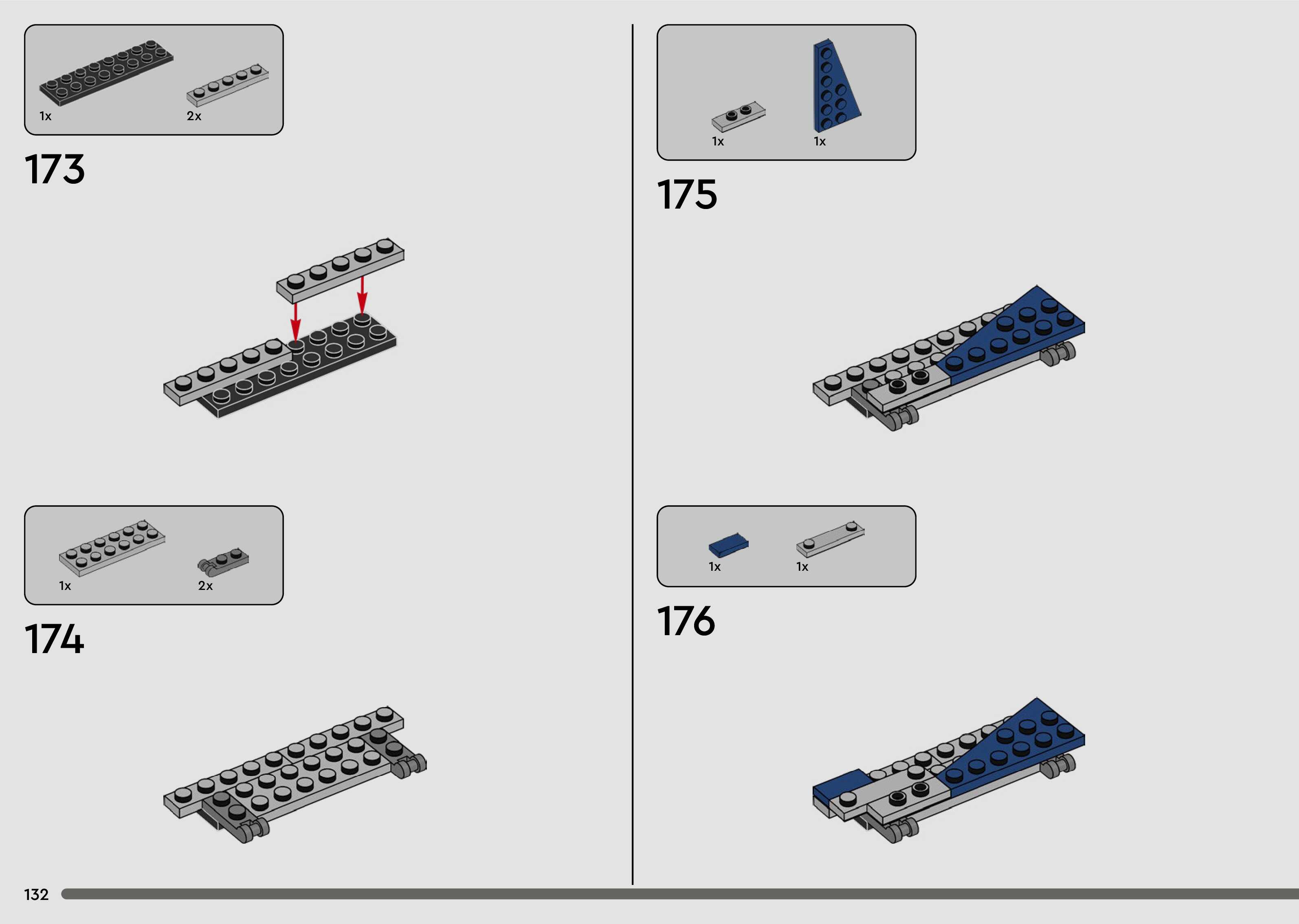 1x 2x

173

1x 2x

174

1x 1x

175

1x 1x

176

132